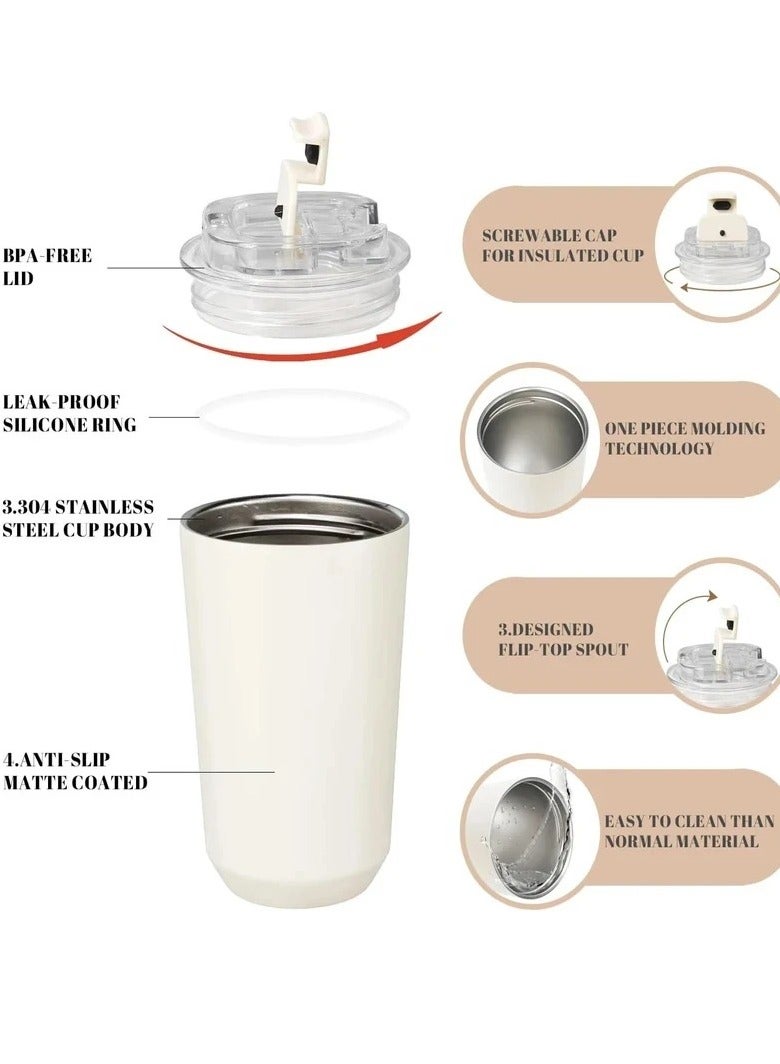 BPA-FREE LID

LEAK-PROOF SILICONE RING

3.304 STAINLESS STEEL CUP BODY

4.ANTI-SLIP MATTE COATED

SCREWABLE CAP FOR INSULATED CUP

ONE PIECE MOLDING TECHNOLOGY

3.DESIGNED FLIP-TOP SPOUT

EASY TO CLEAN THAN NORMAL MATERIAL