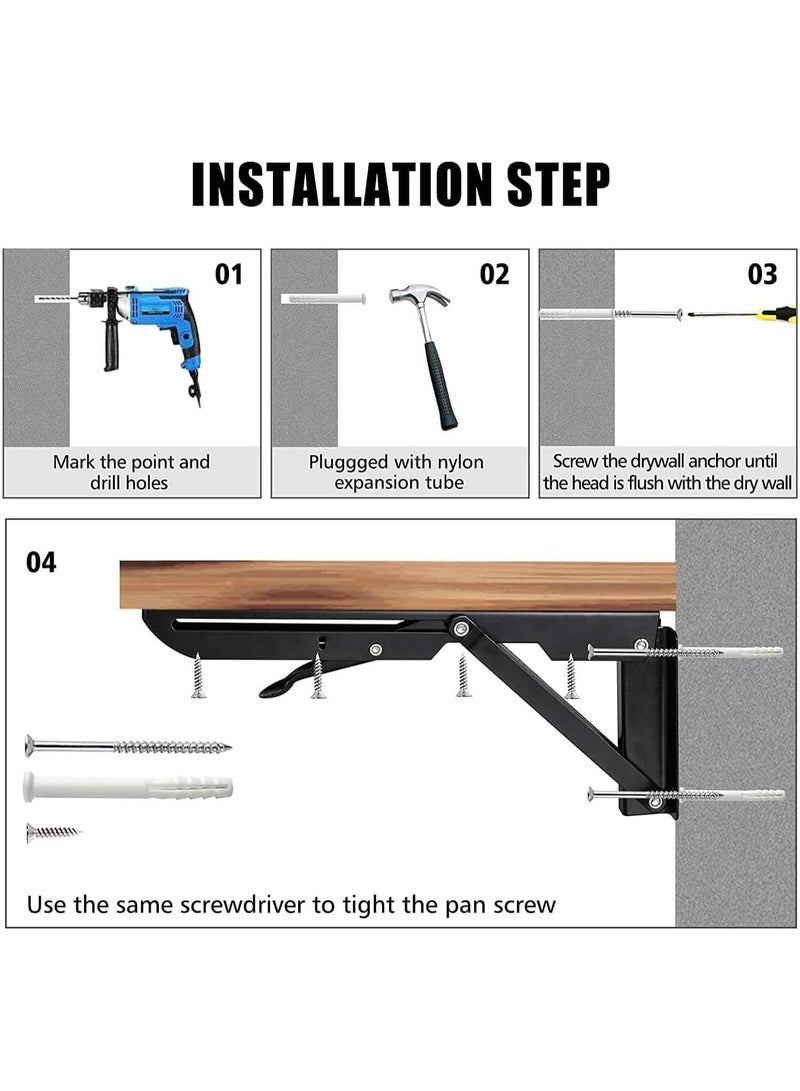 INSTALLATION STEP

01

Mark the point and drill holes

02

Pluggged with nylon expansion tube

03

Screw the drywall anchor until the head is flush with the dry wall

04

Use the same screwdriver to tight the pan screw