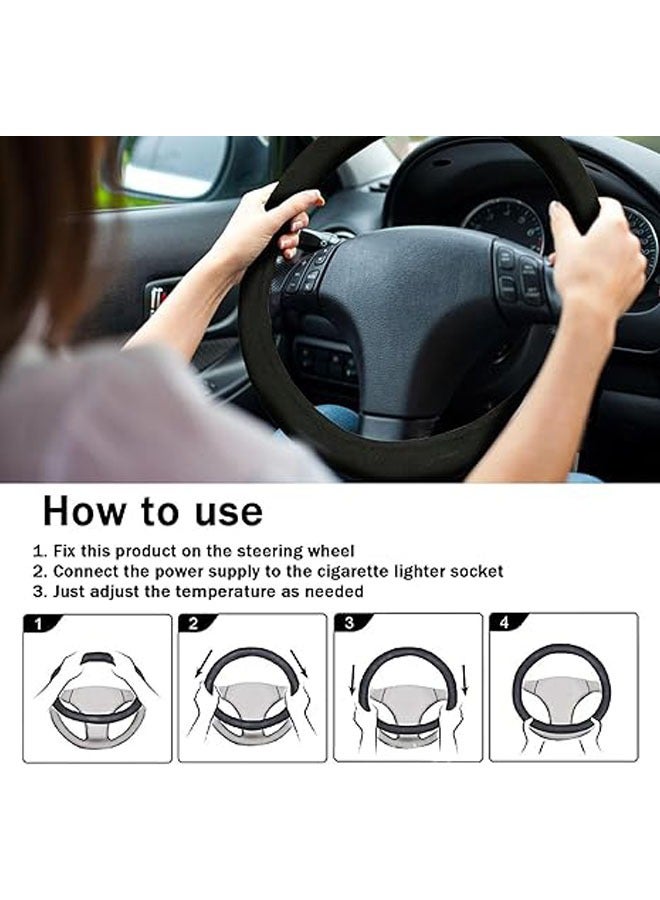 How to use

1. Fix this product on the steering wheel
2. Connect the power supply to the cigarette lighter socket
3. Just adjust the temperature as needed

1

2

3

4