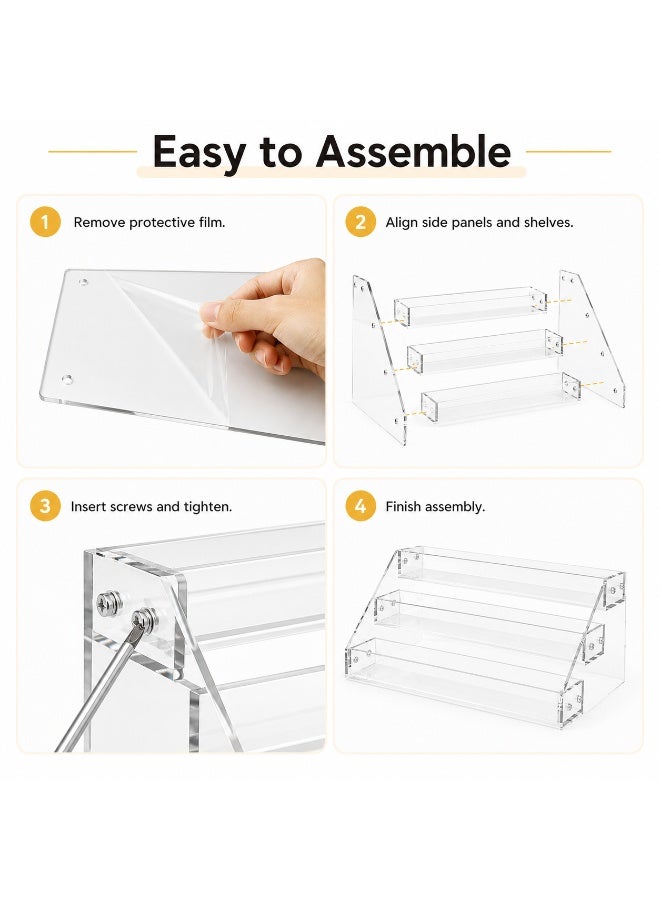 Easy to Assemble

1 Remove protective film.

2 Align side panels and shelves.

3 Insert screws and tighten.

4 Finish assembly.