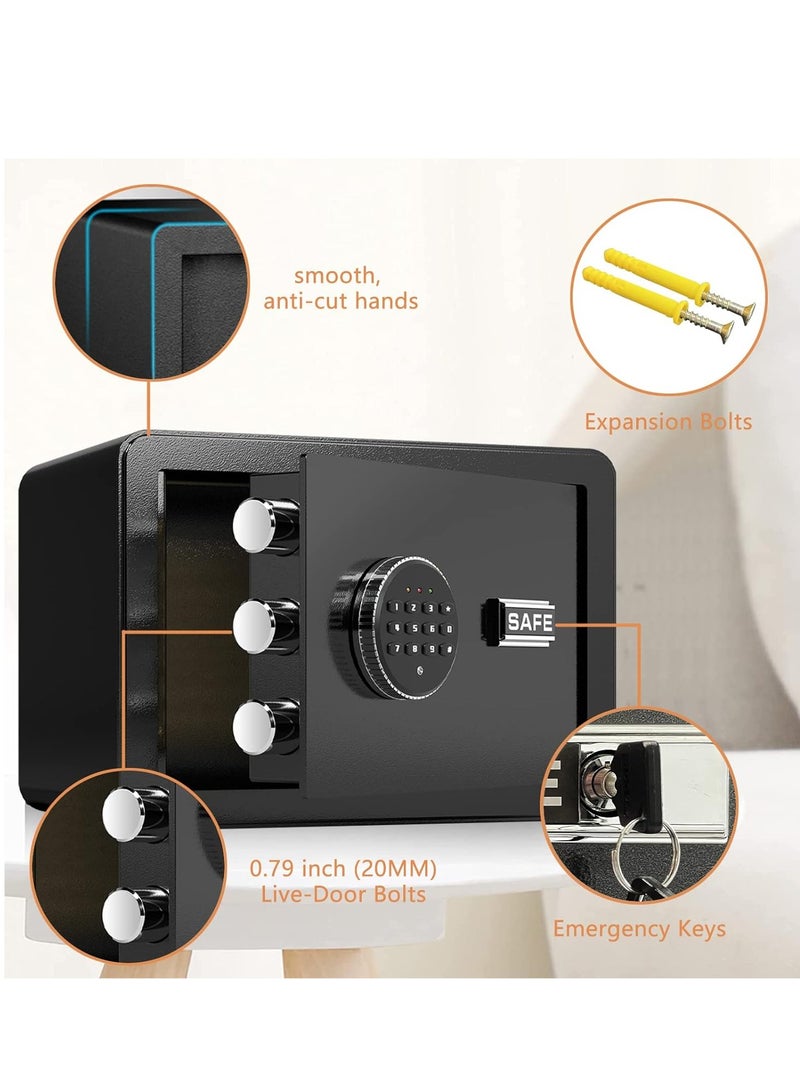 smooth, anti-cut hands

Expansion Bolts

1 2 3
4 5 6
7 8 9
* 0 #

SAFE

0.79 inch (20MM) Live-Door Bolts

Emergency Keys