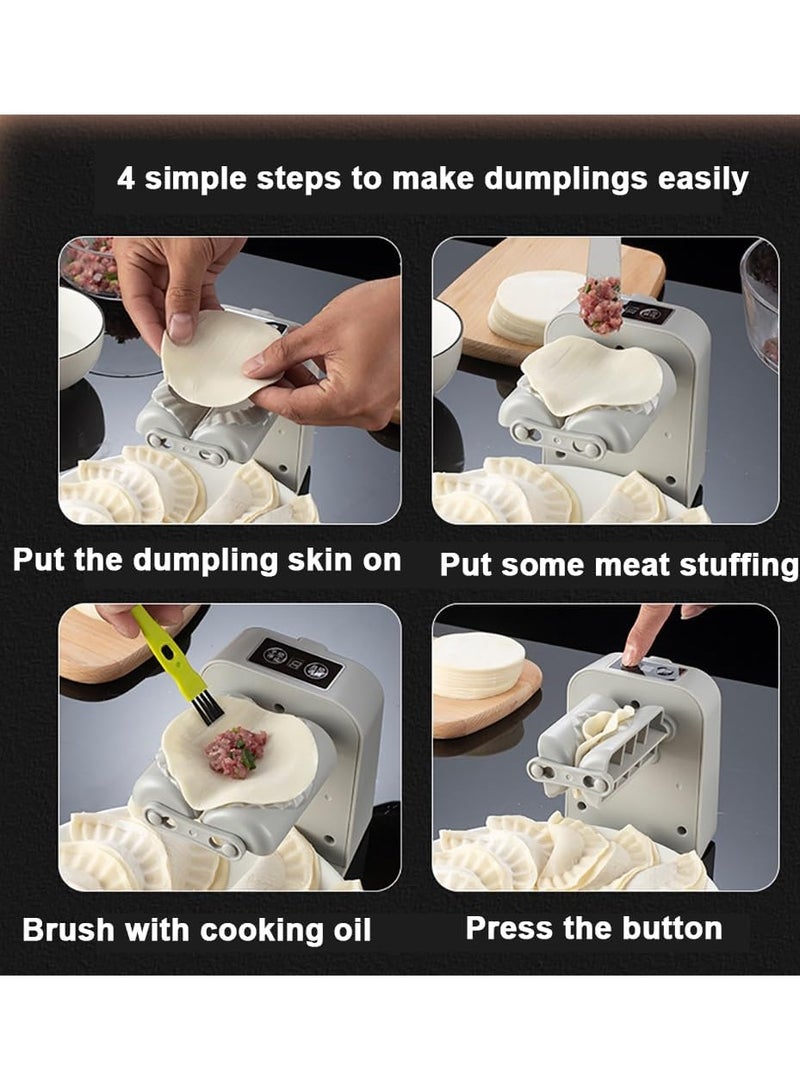 4 simple steps to make dumplings easily

Put the dumpling skin on

Put some meat stuffing

Brush with cooking oil

Press the button