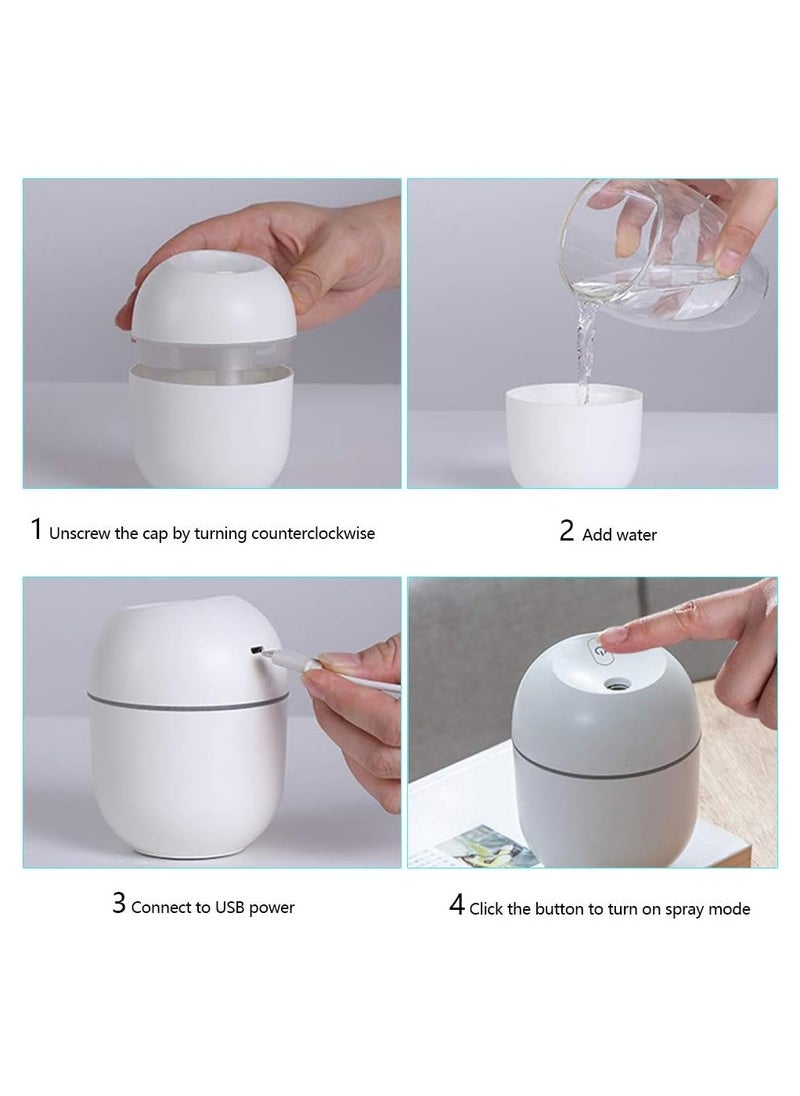 1 Unscrew the cap by turning counterclockwise

2 Add water

3 Connect to USB power

4 Click the button to turn on spray mode