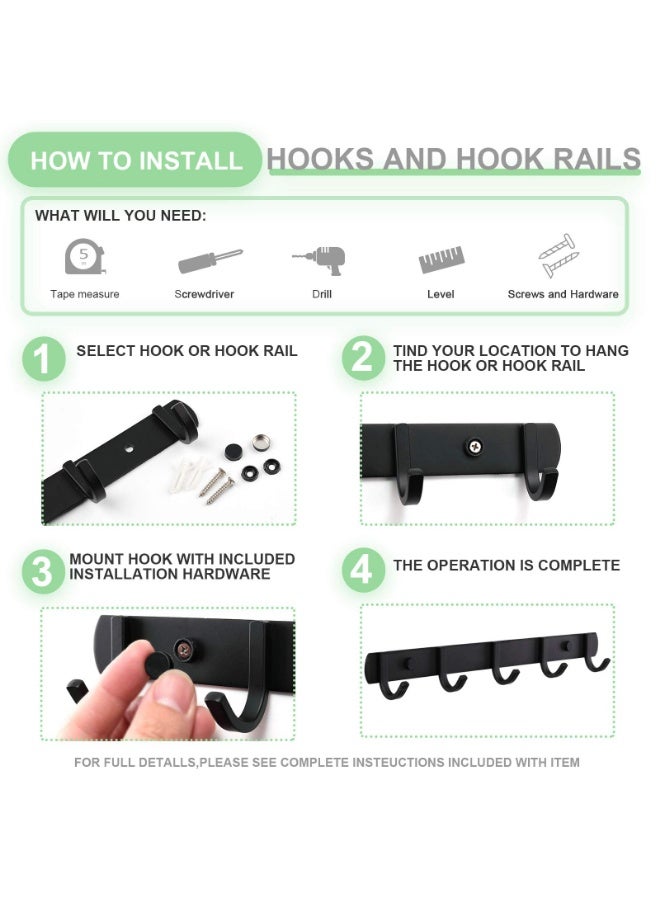 HOW TO INSTALL HOOKS AND HOOK RAILS

WHAT WILL YOU NEED:

5

Tape measure

Screwdriver

Drill

Level

Screws and Hardware

1 SELECT HOOK OR HOOK RAIL

2 TIND YOUR LOCATION TO HANG THE HOOK OR HOOK RAIL

3 MOUNT HOOK WITH INCLUDED INSTALLATION HARDWARE

4 THE OPERATION IS COMPLETE

FOR FULL DETAILS,PLEASE SEE COMPLETE INSTEUCTIONS INCLUDED WITH ITEM