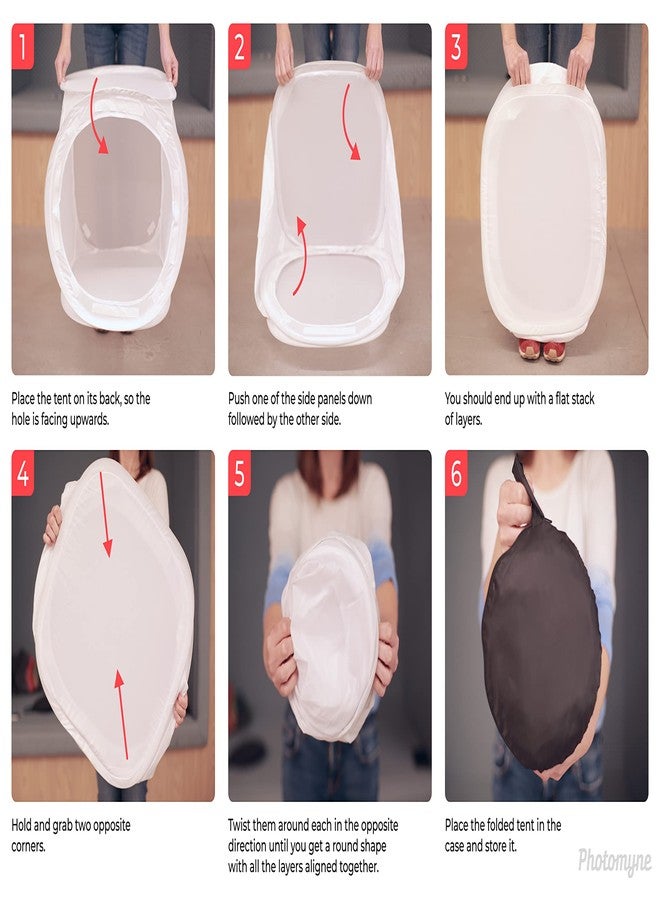 1

Place the tent on its back, so the hole is facing upwards.

2

Push one of the side panels down followed by the other side.

3

You should end up with a flat stack of layers.

4

Hold and grab two opposite corners.

5

Twist them around each in the opposite direction until you get a round shape with all the layers aligned together.

6

Place the folded tent in the case and store it.

Photomyne