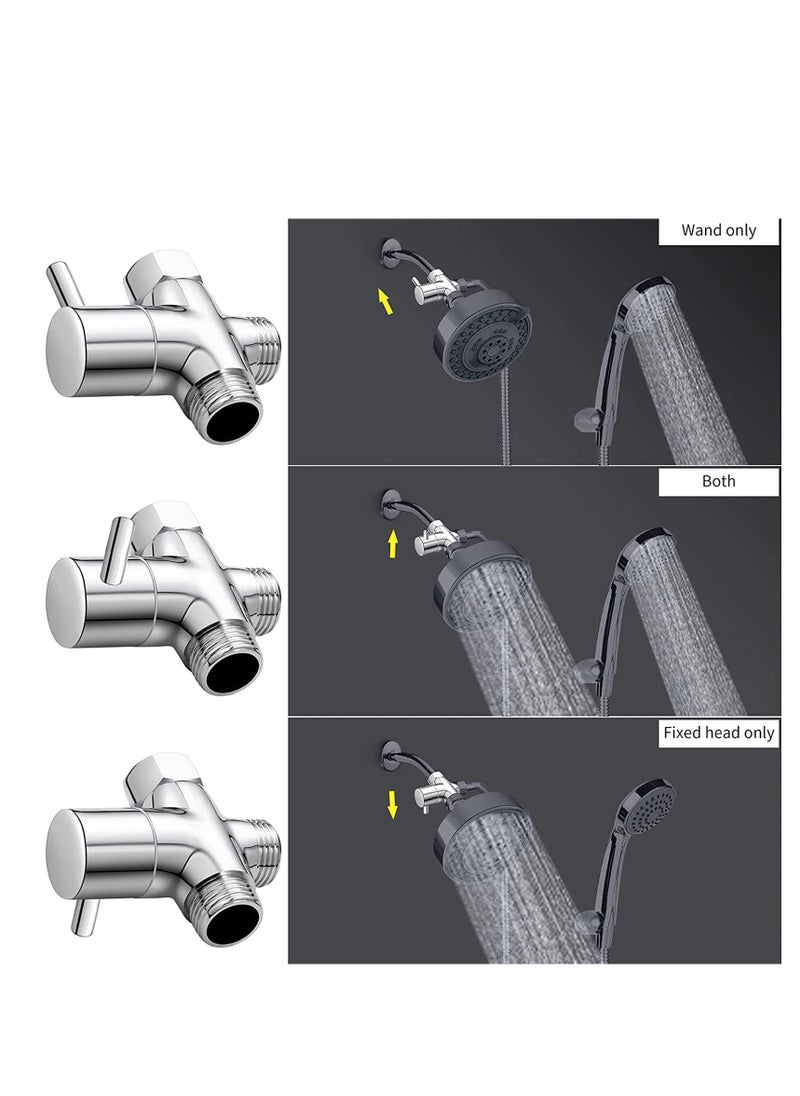 Wand only

Both

Fixed head only