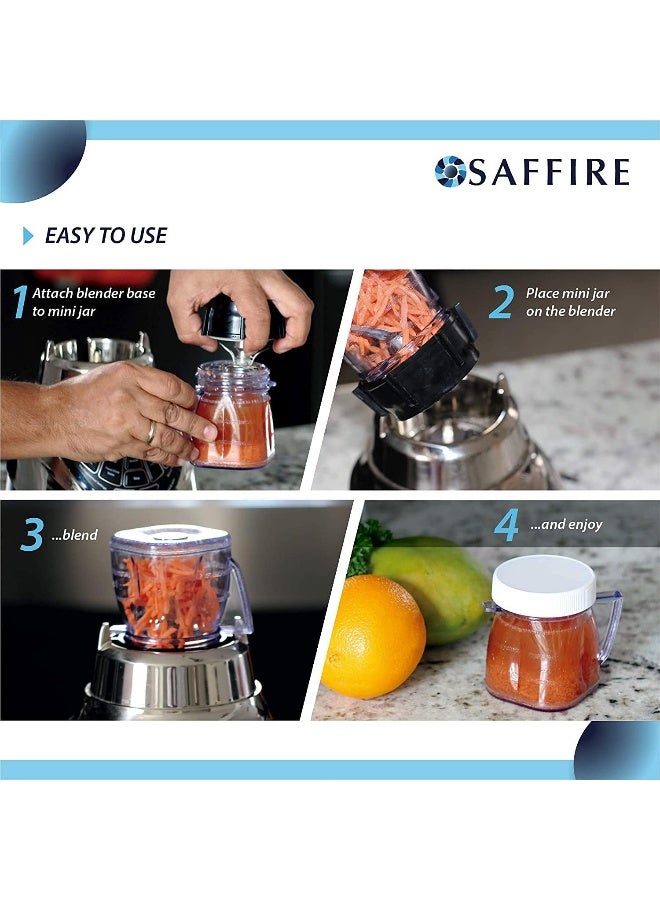 SAFFIRE

EASY TO USE

1 Attach blender base to mini jar

2 Place mini jar on the blender

3 ...blend

4 ...and enjoy