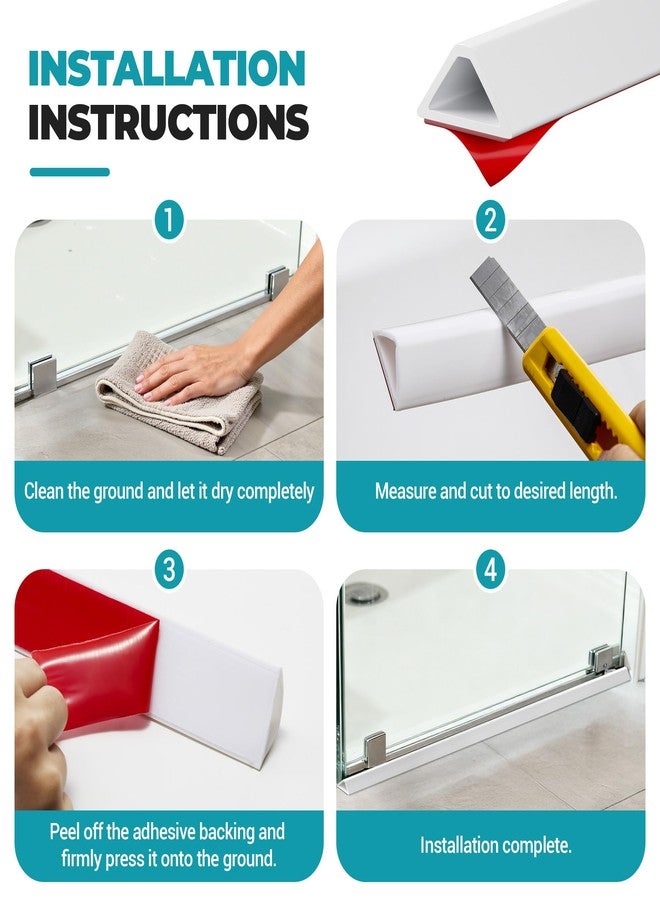 INSTALLATION
INSTRUCTIONS

1
Clean the ground and let it dry completely

2
Measure and cut to desired length.

3
Peel off the adhesive backing and firmly press it onto the ground.

4
Installation complete.