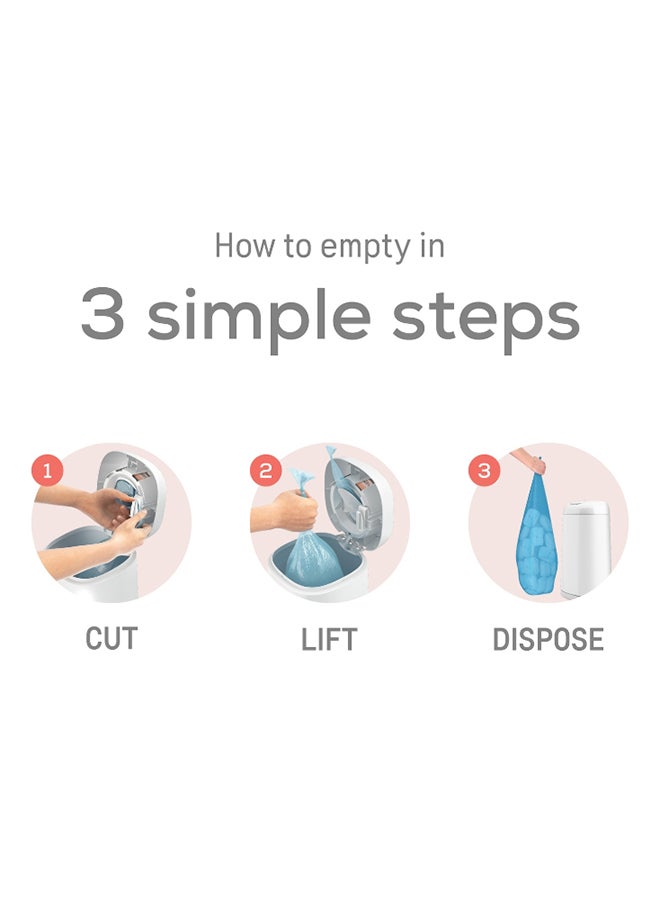 How to empty in

3 simple steps

1

CUT

2

LIFT

3

DISPOSE