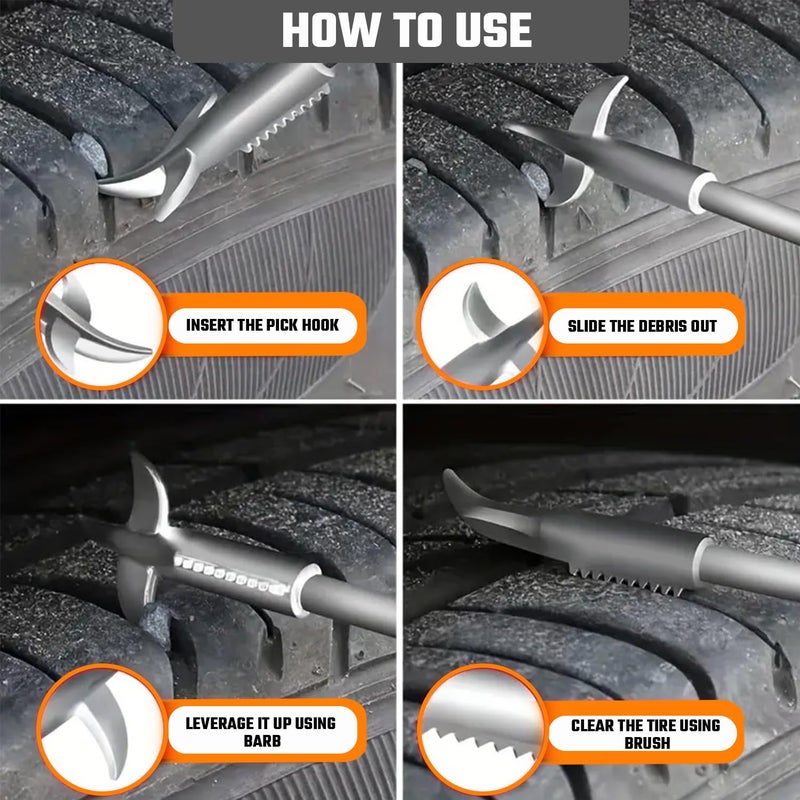 HOW TO USE

INSERT THE PICK HOOK

SLIDE THE DEBRIS OUT

LEVERAGE IT UP USING BARB

CLEAR THE TIRE USING BRUSH