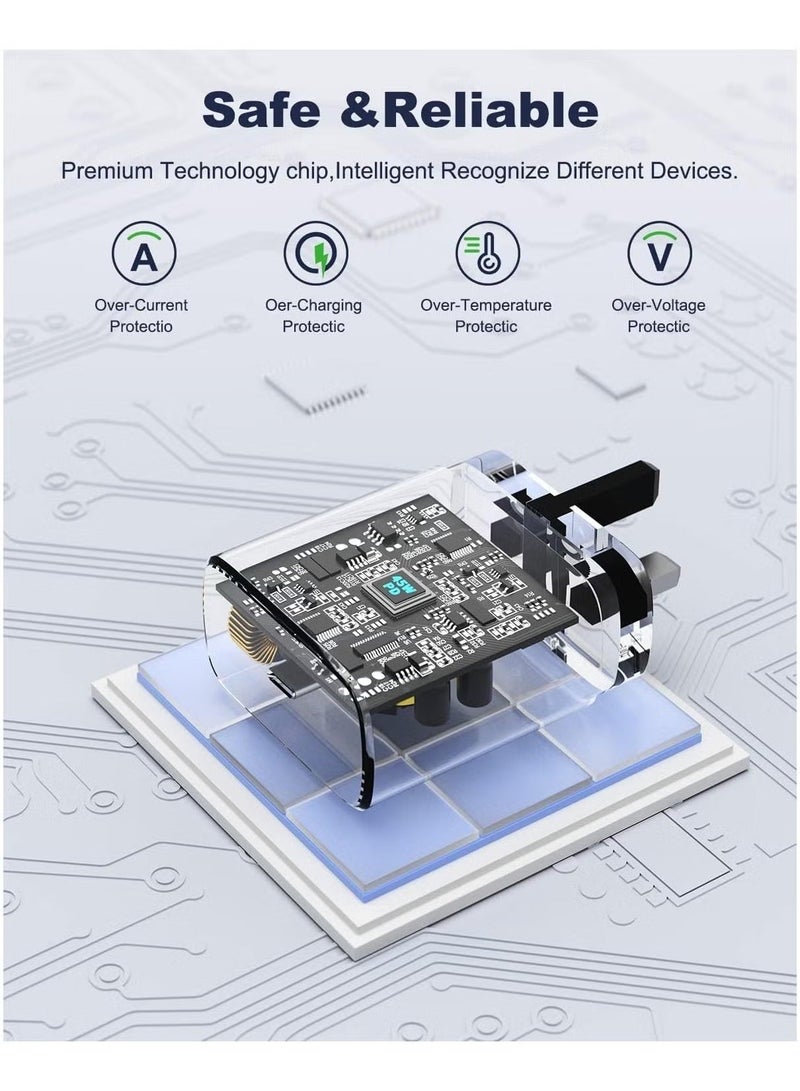 Safe &Reliable

Premium Technology chip,Intelligent Recognize Different Devices.

A

Over-Current Protectio

Oer-Charging Protectic

Over-Temperature Protectic

V

Over-Voltage Protectic

45W PD