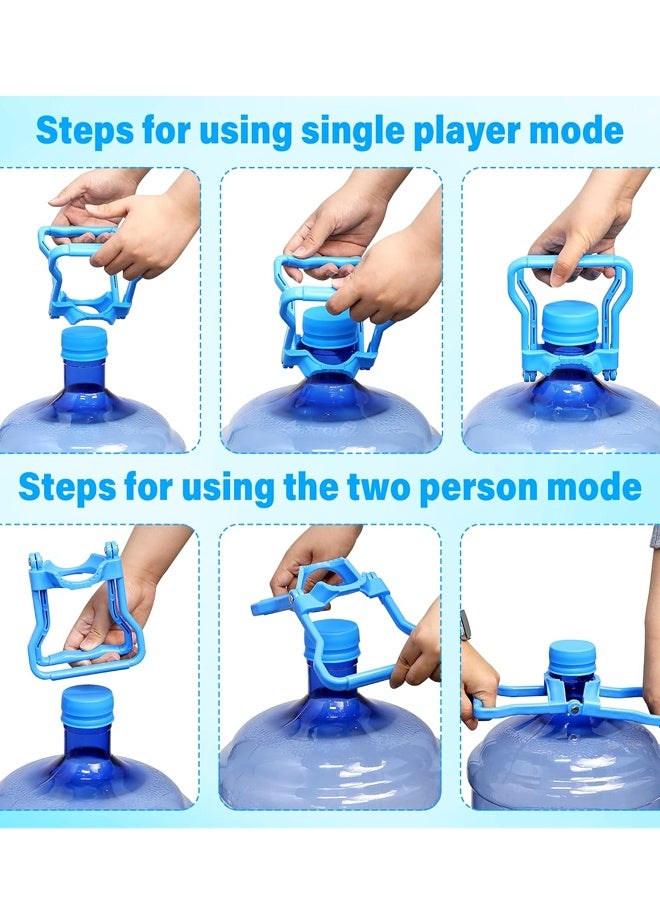 Steps for using single player mode

Steps for using the two person mode