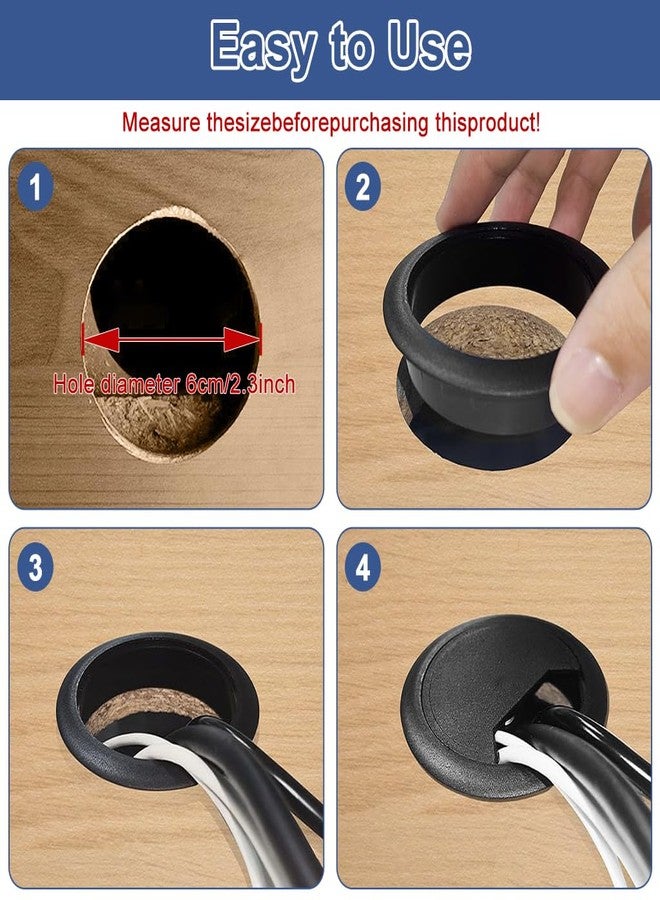 Easy to Use

Measure thesizebeforepurchasing thisproduct!

1

Hole diameter 6cm/2.3inch

2

3

4