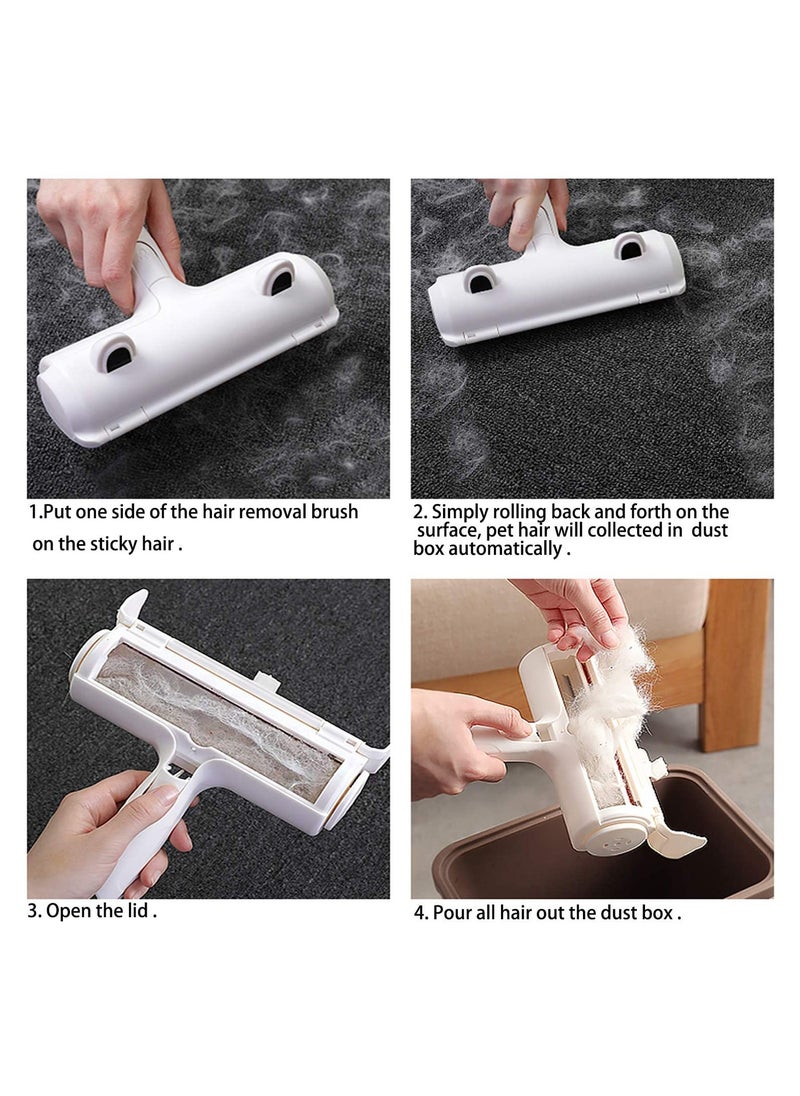 1.Put one side of the hair removal brush on the sticky hair .

2. Simply rolling back and forth on the surface, pet hair will collected in dust box automatically .

3. Open the lid .

4. Pour all hair out the dust box .