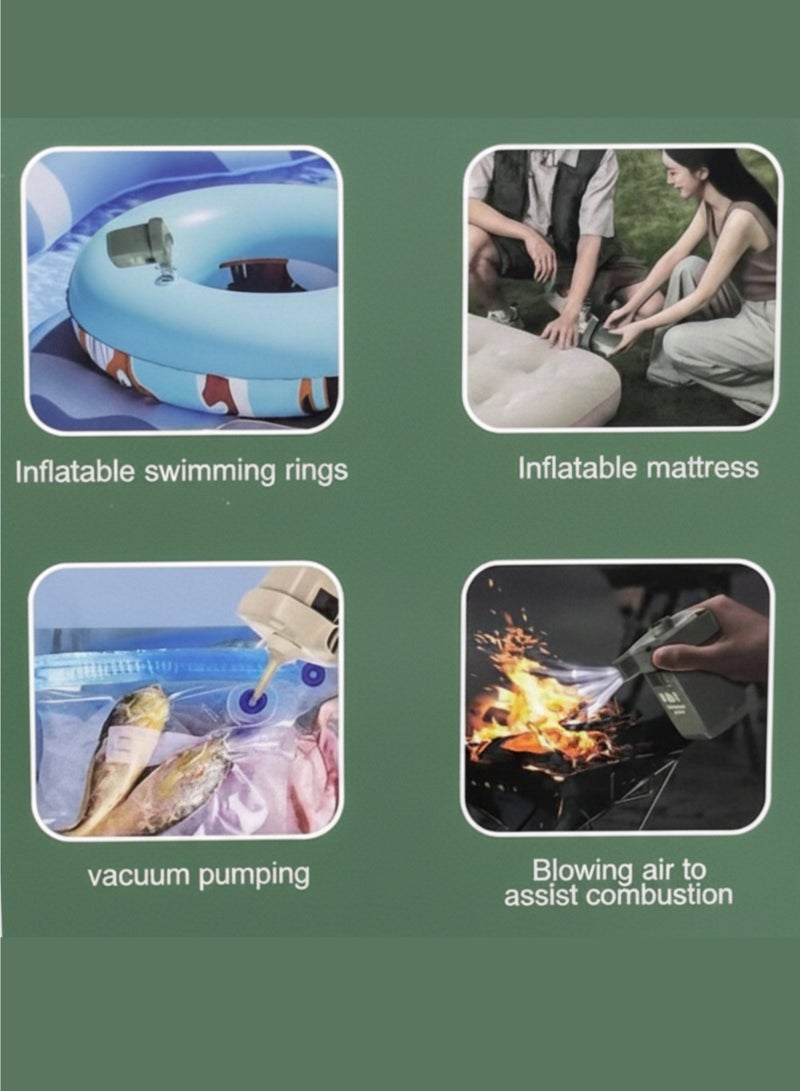 Inflatable swimming rings

Inflatable mattress

vacuum pumping

Blowing air to assist combustion