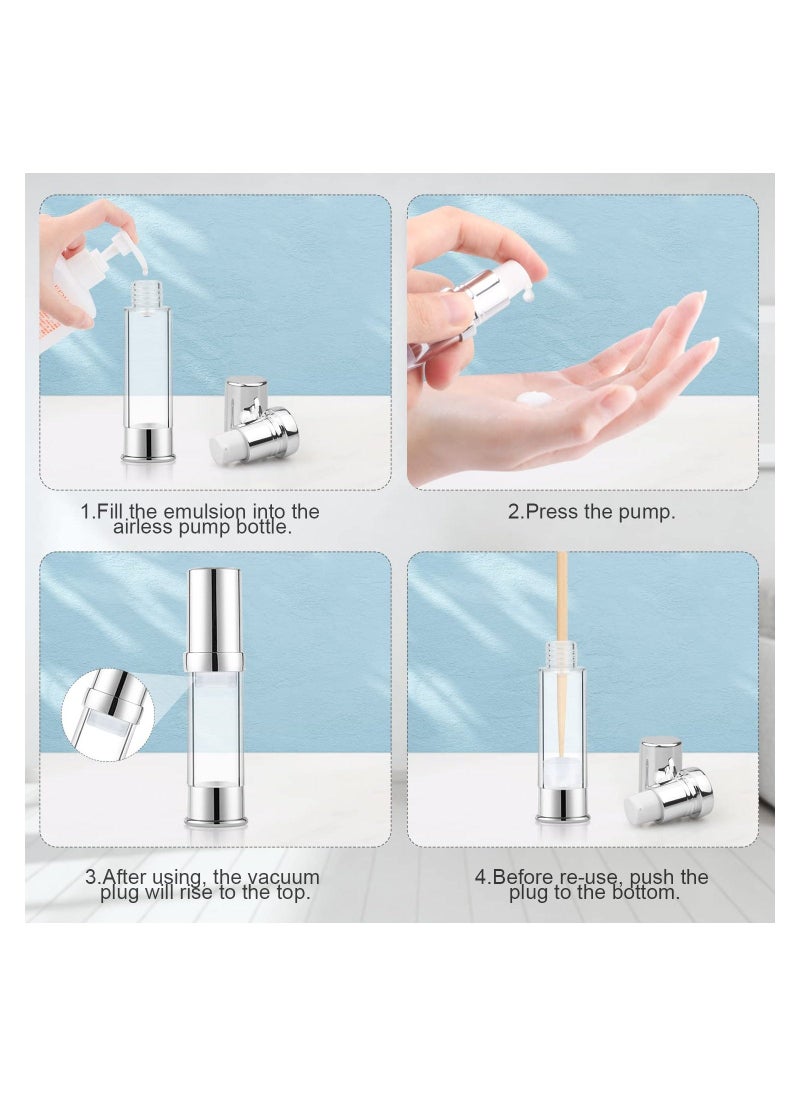 1.Fill the emulsion into the airless pump bottle.

2.Press the pump.

3.After using, the vacuum plug will rise to the top.

4.Before re-use, push the plug to the bottom.