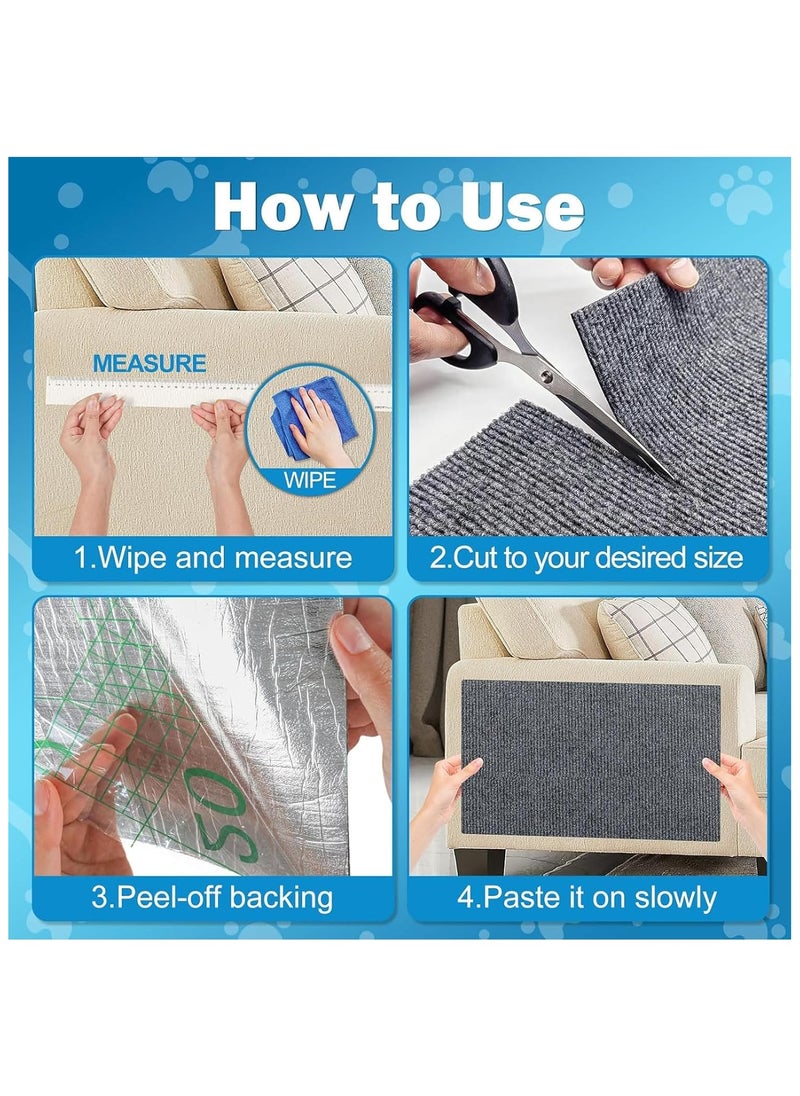 How to Use

MEASURE

WIPE

1.Wipe and measure

2.Cut to your desired size

50

3.Peel-off backing

4.Paste it on slowly