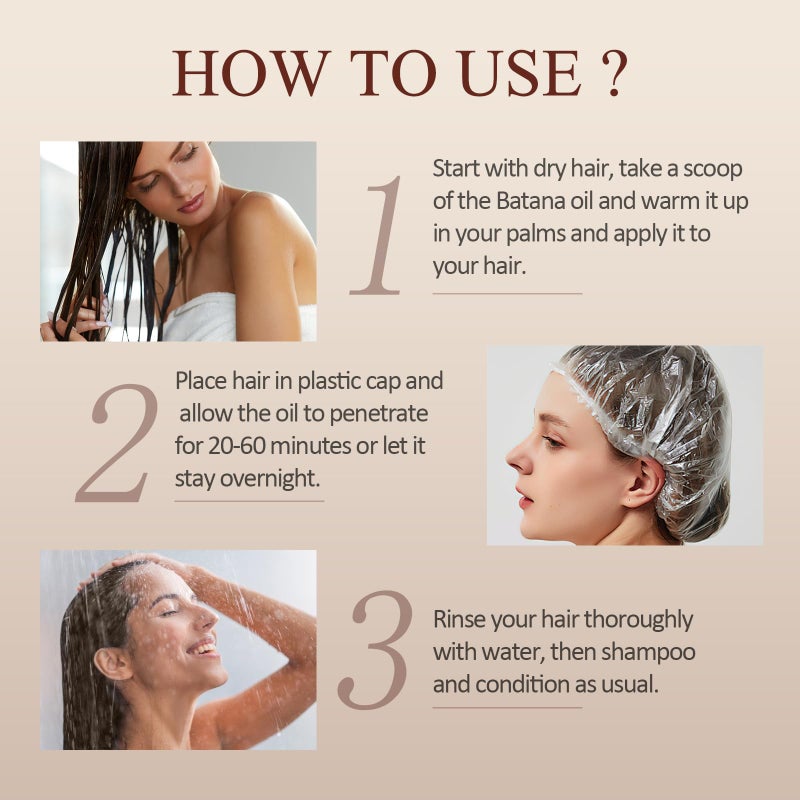 HOW TO USE ?

1

Start with dry hair, take a scoop of the Batana oil and warm it up in your palms and apply it to your hair.

2

Place hair in plastic cap and allow the oil to penetrate for 20-60 minutes or let it stay overnight.

3

Rinse your hair thoroughly with water, then shampoo and condition as usual.