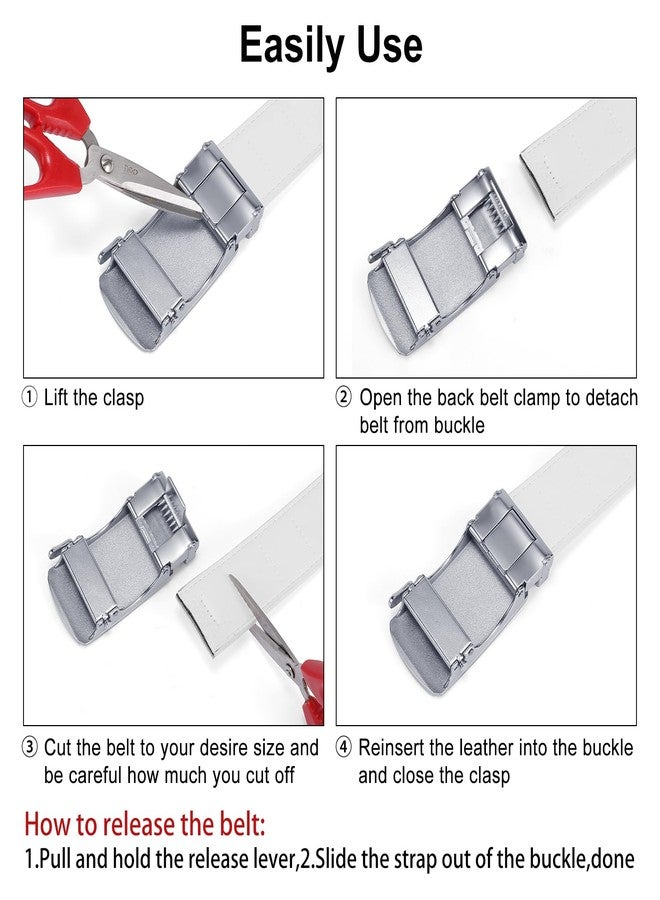 Easily Use

① Lift the clasp

② Open the back belt clamp to detach belt from buckle

③ Cut the belt to your desire size and be careful how much you cut off

④ Reinsert the leather into the buckle and close the clasp

How to release the belt:
1.Pull and hold the release lever,2.Slide the strap out of the buckle,done