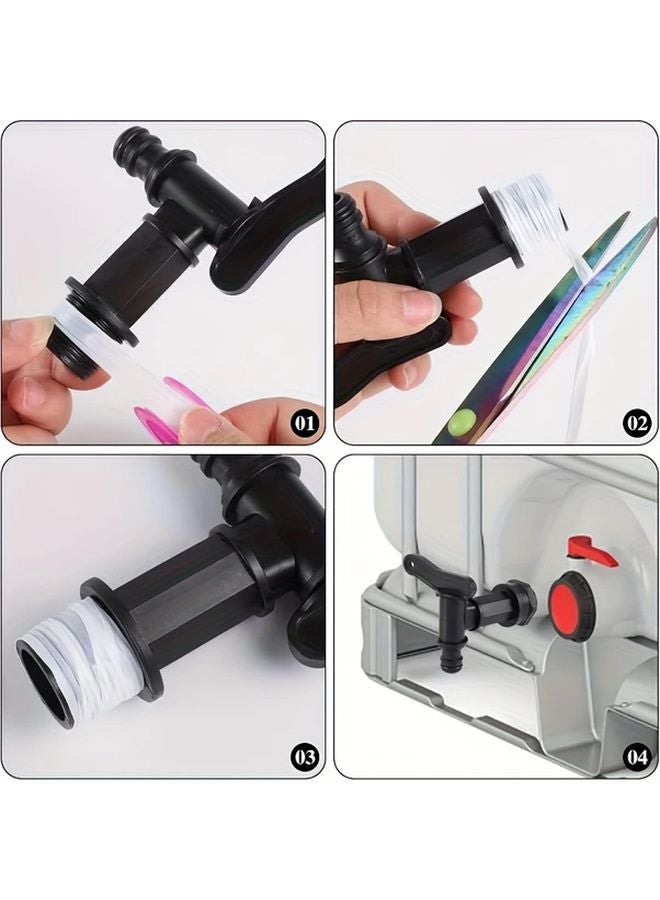 01

02

03

04