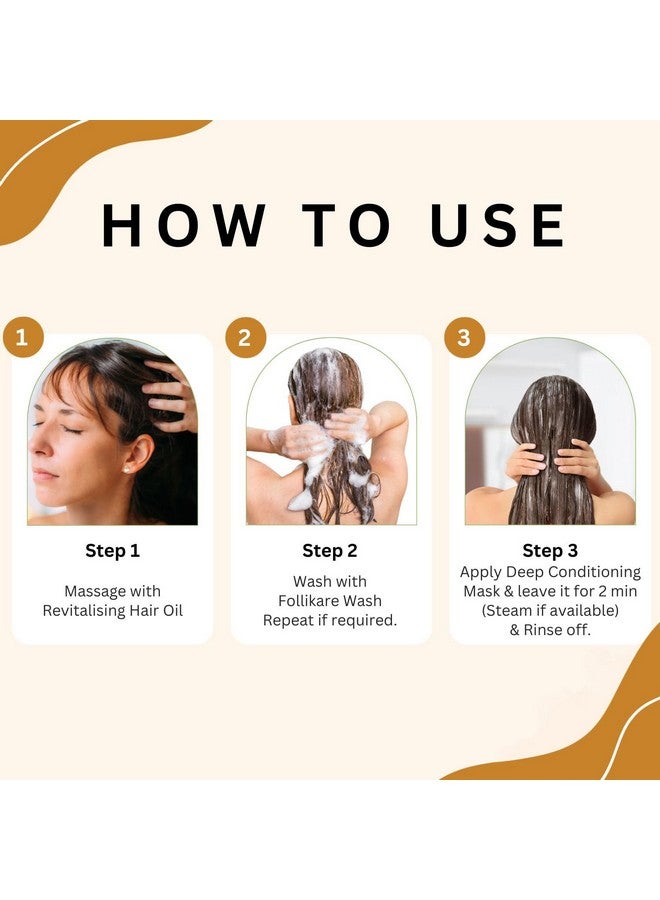 HOW TO USE

1

Step 1

Massage with Revitalising Hair Oil

2

Step 2

Wash with Follikare Wash Repeat if required.

3

Step 3

Apply Deep Conditioning Mask & leave it for 2 min (Steam if available) & Rinse off.