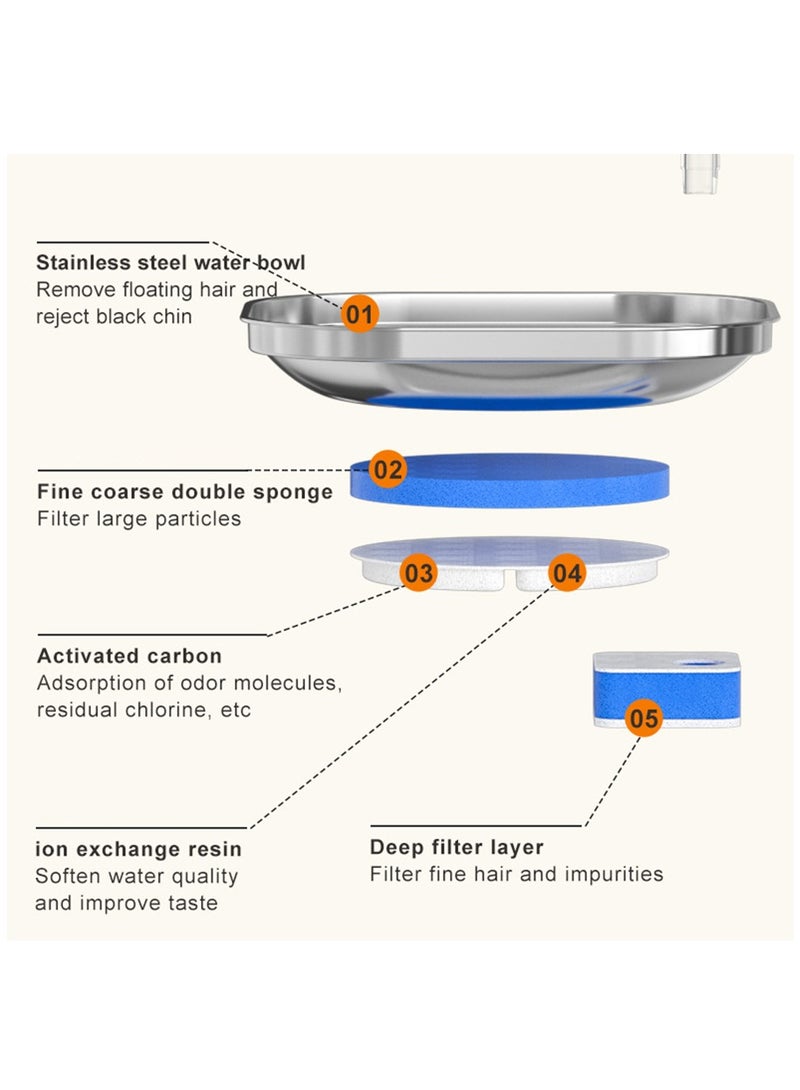 Stainless steel water bowl
Remove floating hair and reject black chin

01

02

Fine coarse double sponge
Filter large particles

03

04

Activated carbon
Adsorption of odor molecules, residual chlorine, etc

05

ion exchange resin
Soften water quality and improve taste

Deep filter layer
Filter fine hair and impurities