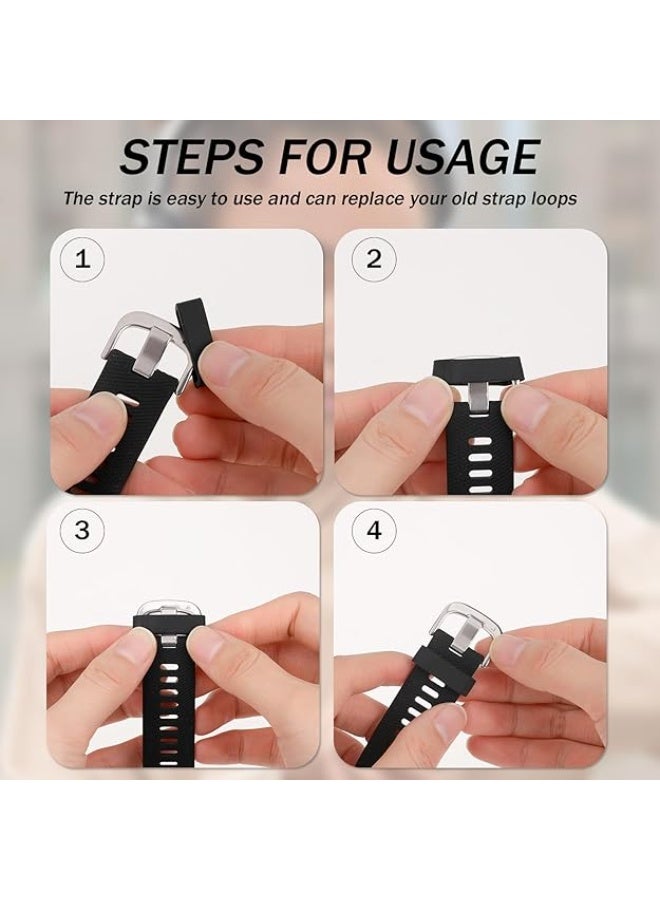 STEPS FOR USAGE

The strap is easy to use and can replace your old strap loops

1

2

3

4