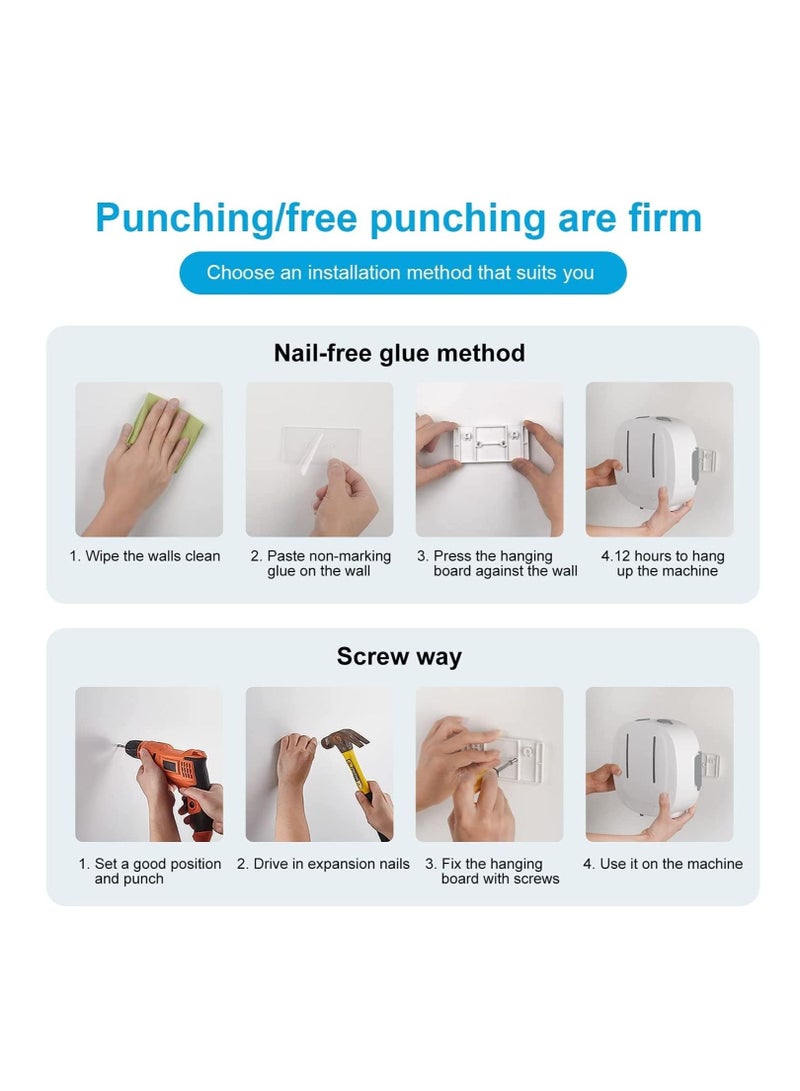 Punching/free punching are firm

Choose an installation method that suits you

Nail-free glue method

1. Wipe the walls clean

2. Paste non-marking glue on the wall

3. Press the hanging board against the wall

4.12 hours to hang up the machine

Screw way

1. Set a good position and punch

2. Drive in expansion nails

3. Fix the hanging board with screws

4. Use it on the machine