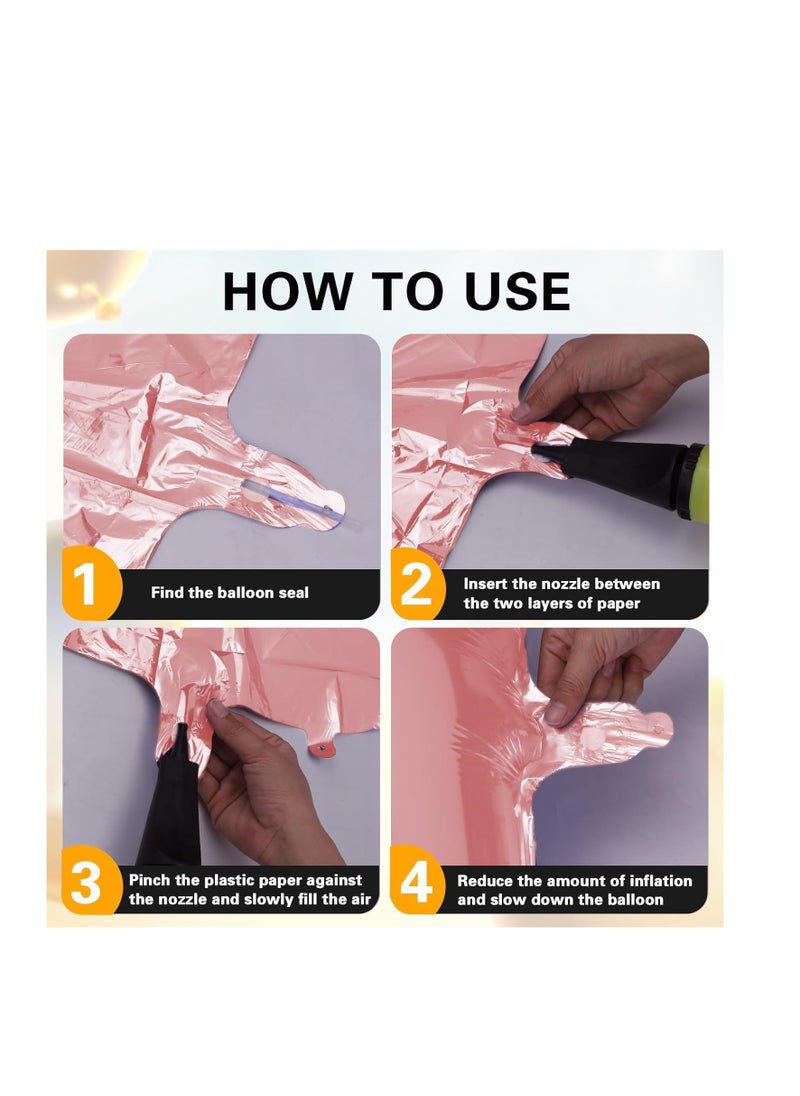 HOW TO USE

1 Find the balloon seal

2 Insert the nozzle between the two layers of paper

3 Pinch the plastic paper against the nozzle and slowly fill the air

4 Reduce the amount of inflation and slow down the balloon