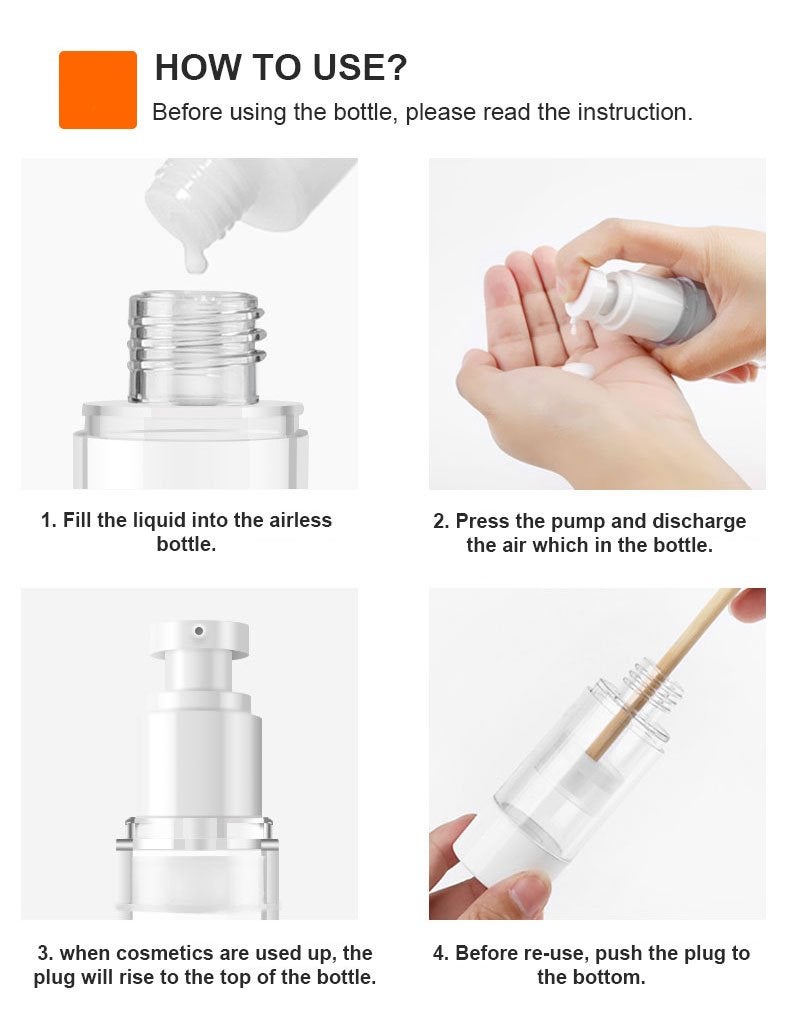 HOW TO USE?

Before using the bottle, please read the instruction.

1. Fill the liquid into the airless bottle.

2. Press the pump and discharge the air which in the bottle.

3. when cosmetics are used up, the plug will rise to the top of the bottle.

4. Before re-use, push the plug to the bottom.