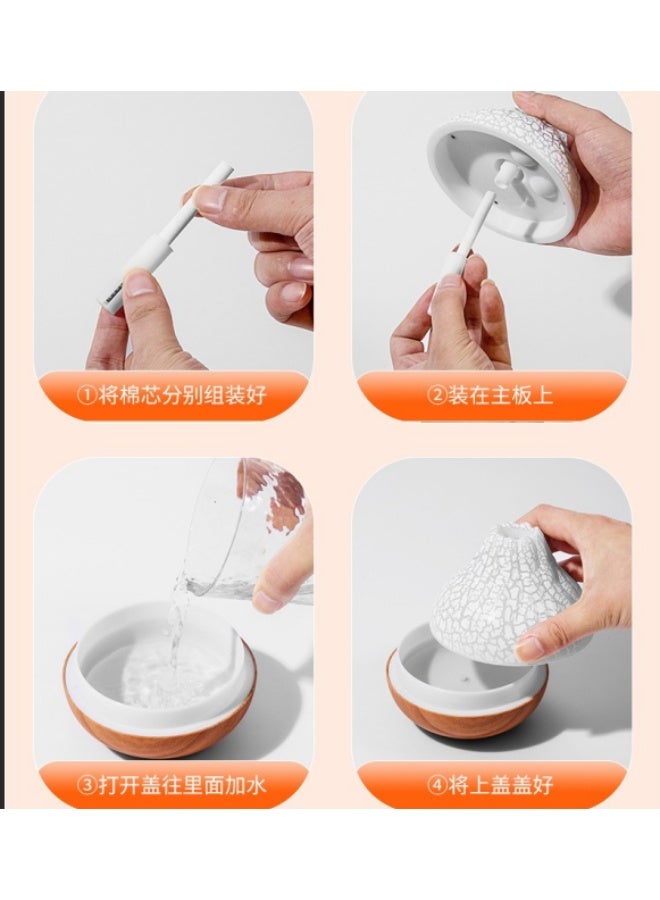 ①将棉芯分别组装好

②装在主板上

③打开盖往里面加水

④将上盖盖好