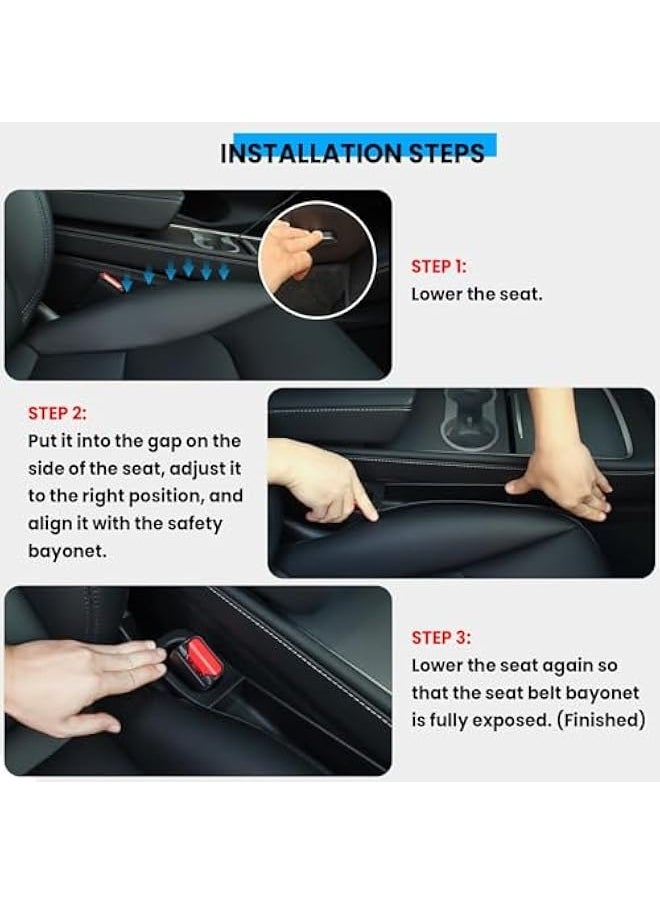 INSTALLATION STEPS

STEP 1:
Lower the seat.

STEP 2:
Put it into the gap on the side of the seat, adjust it to the right position, and align it with the safety bayonet.

STEP 3:
Lower the seat again so that the seat belt bayonet is fully exposed. (Finished)