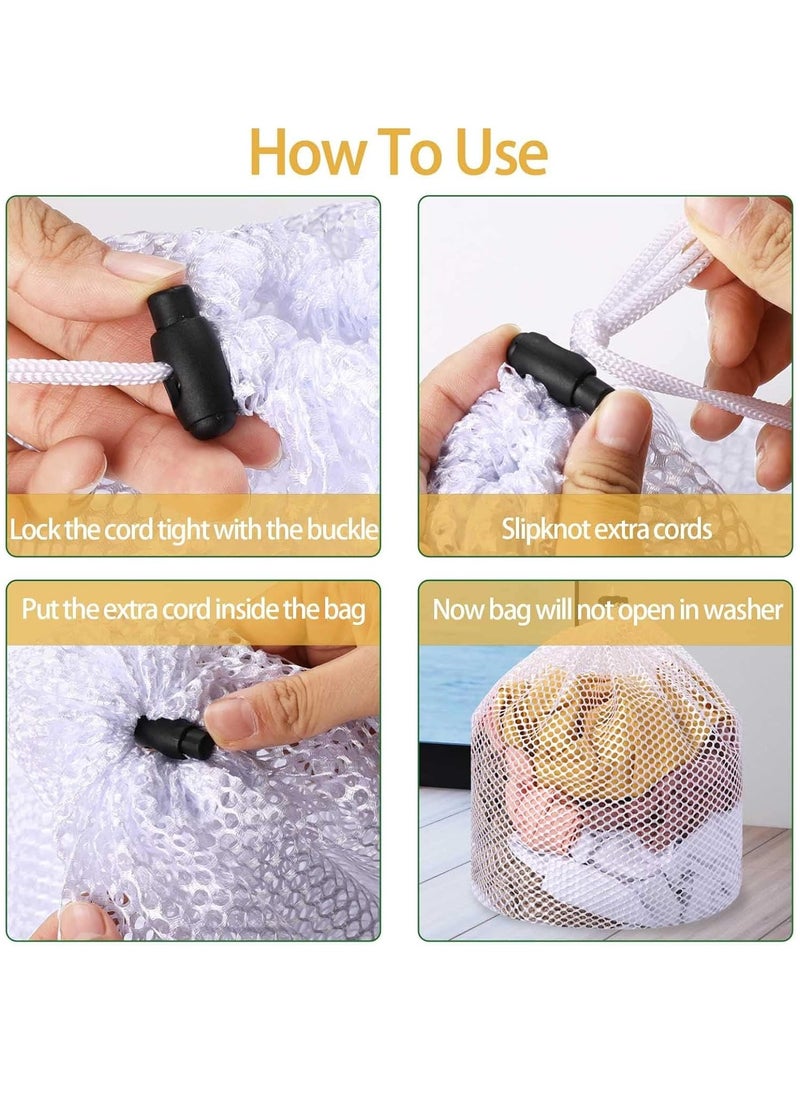 How To Use

Lock the cord tight with the buckle

Slipknot extra cords

Put the extra cord inside the bag

Now bag will not open in washer