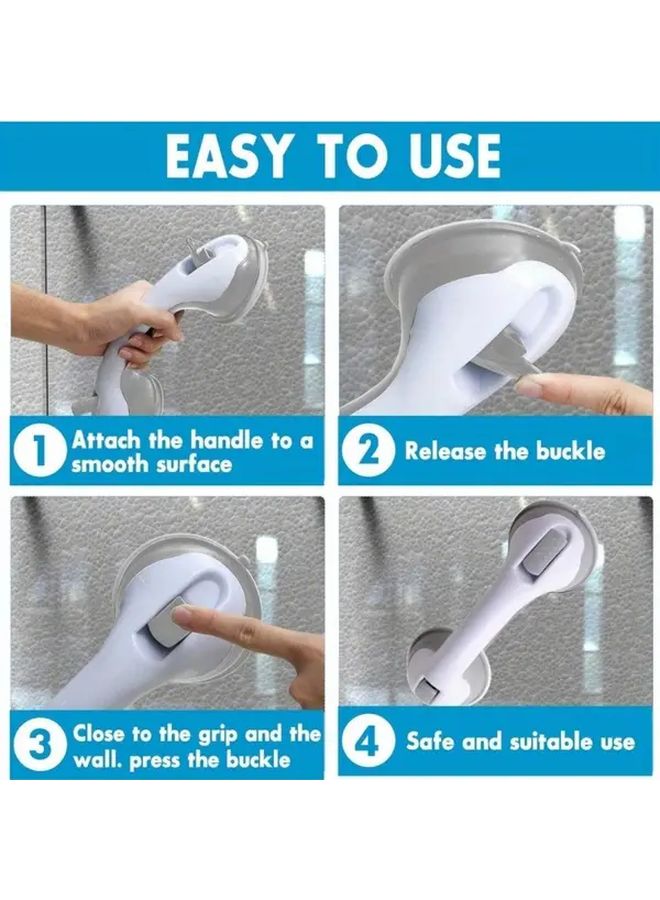 EASY TO USE

1 Attach the handle to a smooth surface

2 Release the buckle

3 Close to the grip and the wall. press the buckle

4 Safe and suitable use