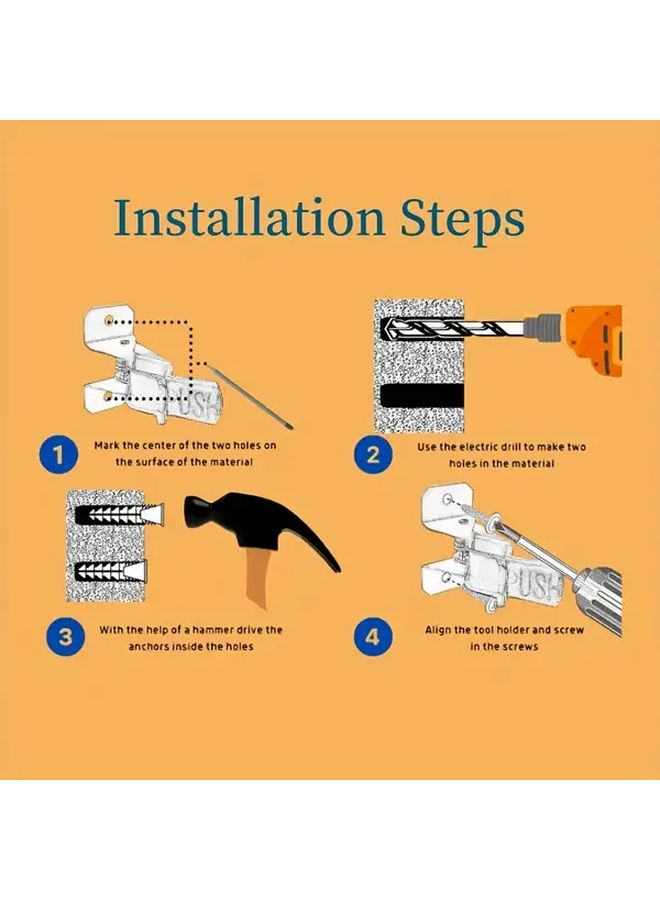 Installation Steps

PUSH

1 Mark the center of the two holes on the surface of the material

2 Use the electric drill to make two holes in the material

3 With the help of a hammer drive the anchors inside the holes

PUSH

4 Align the tool holder and screw in the screws