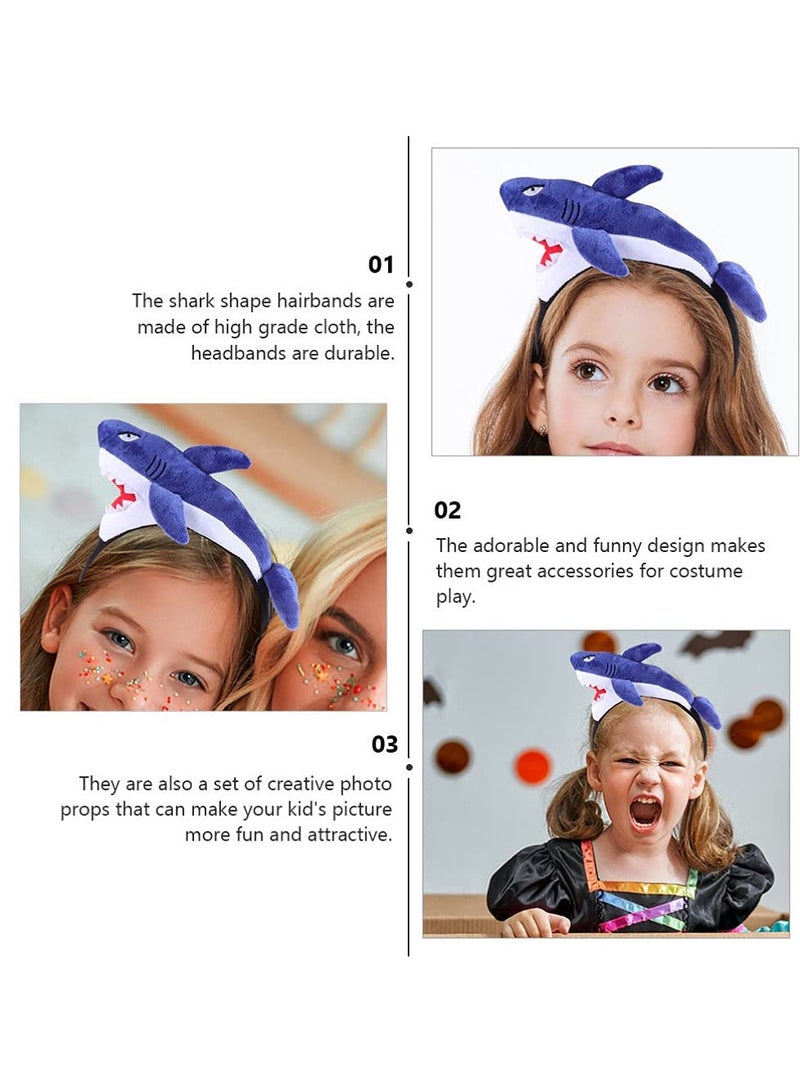 01

The shark shape hairbands are made of high grade cloth, the headbands are durable.

02

The adorable and funny design makes them great accessories for costume play.

03

They are also a set of creative photo props that can make your kid's picture more fun and attractive.