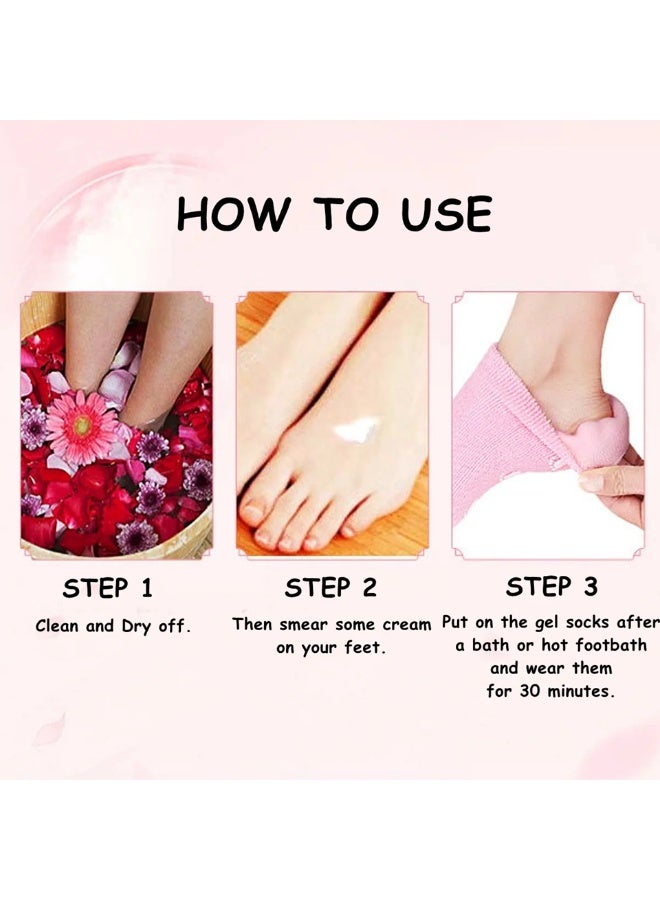 HOW TO USE

STEP 1

Clean and Dry off.

STEP 2

Then smear some cream on your feet.

STEP 3

Put on the gel socks after a bath or hot footbath and wear them for 30 minutes.