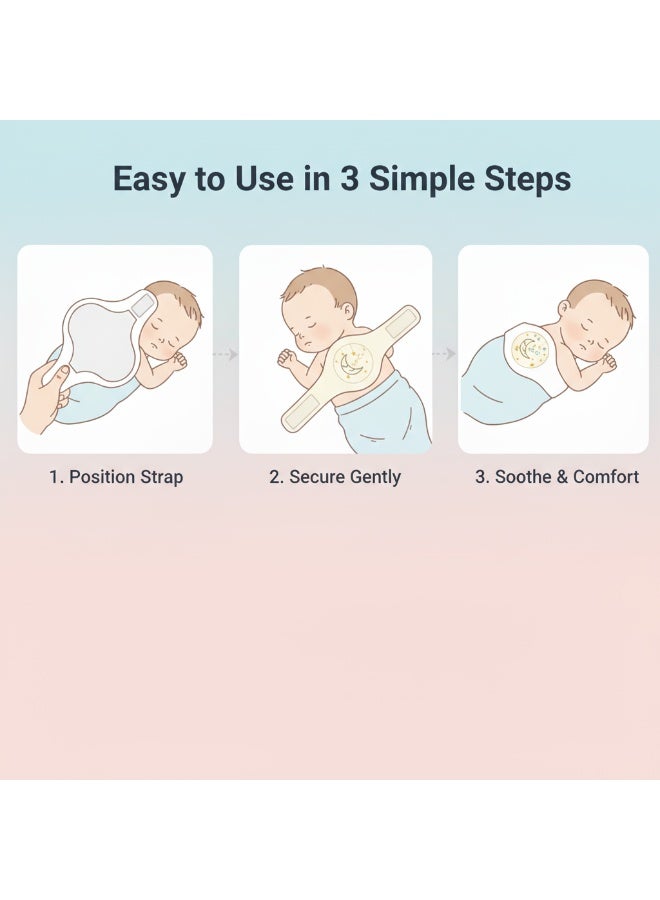 Easy to Use in 3 Simple Steps

1. Position Strap

2. Secure Gently

3. Soothe & Comfort