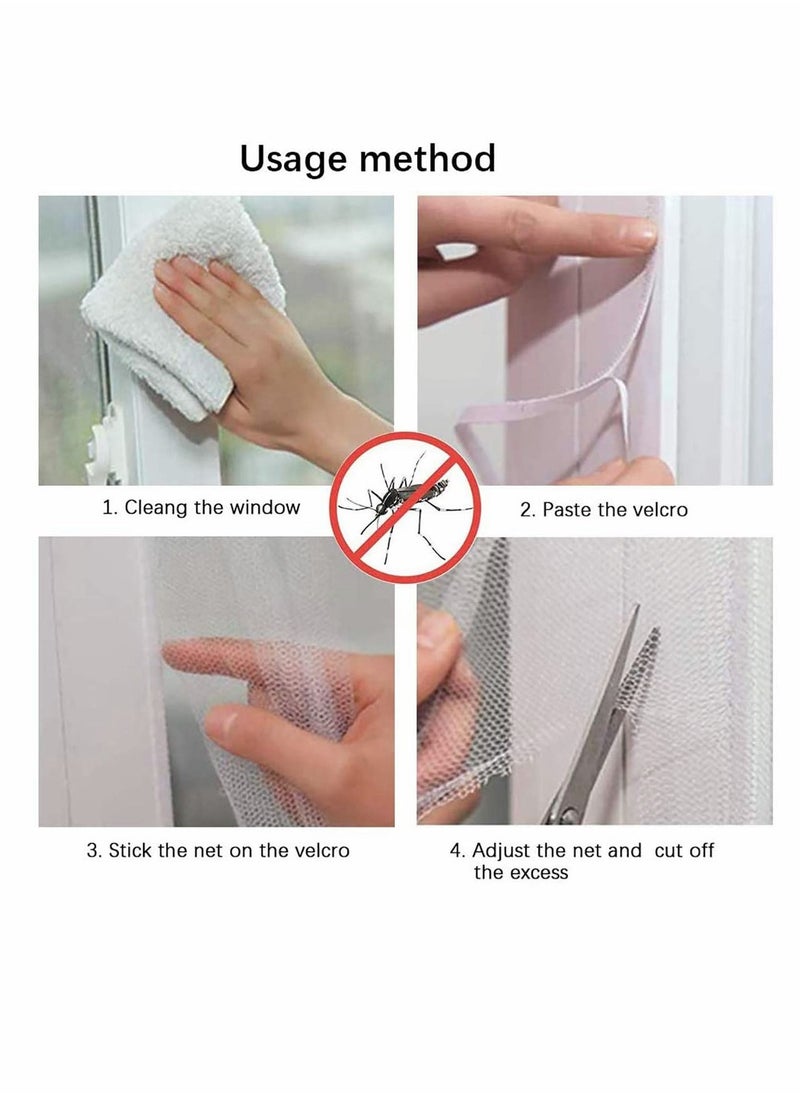 Usage method

1. Cleang the window

2. Paste the velcro

3. Stick the net on the velcro

4. Adjust the net and cut off the excess