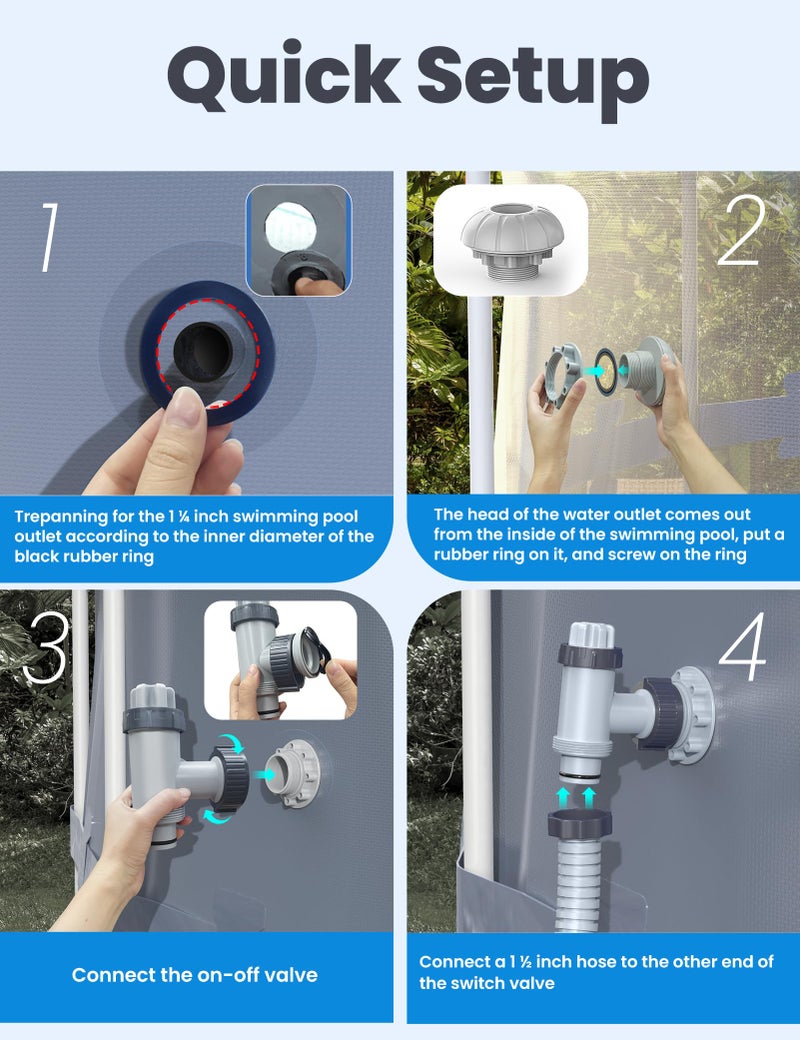 Quick Setup

1

Trepanning for the 1 ¼ inch swimming pool outlet according to the inner diameter of the black rubber ring

2

The head of the water outlet comes out from the inside of the swimming pool, put a rubber ring on it, and screw on the ring

3

Connect the on-off valve

4

Connect a 1 ½ inch hose to the other end of the switch valve