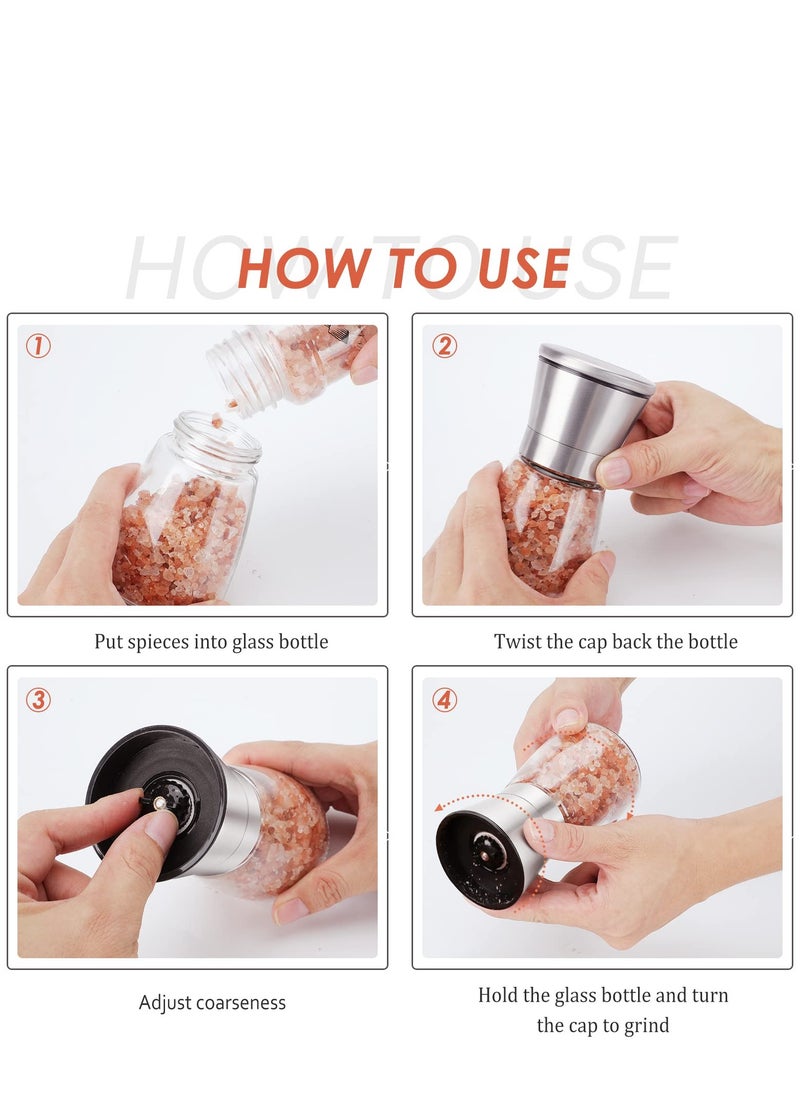 HOW TO USE

HOW TO USE

①

Put spieces into glass bottle

②

Twist the cap back the bottle

③

Adjust coarseness

④

Hold the glass bottle and turn the cap to grind