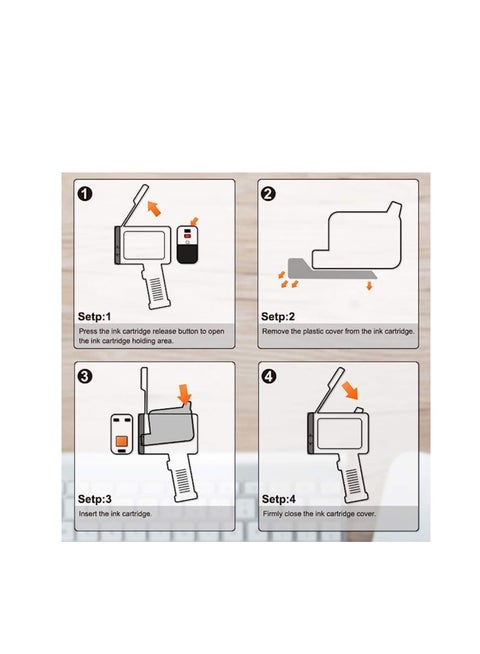 1

Setp:1

Press the ink cartridge release button to open the ink cartridge hoiding area.

2

Setp:2

Remove the plastic cover from the ink cartridge.

3

Setp:3

Insert the ink cartridge.

4

Setp:4

Firmly close the ink cartridge cover.