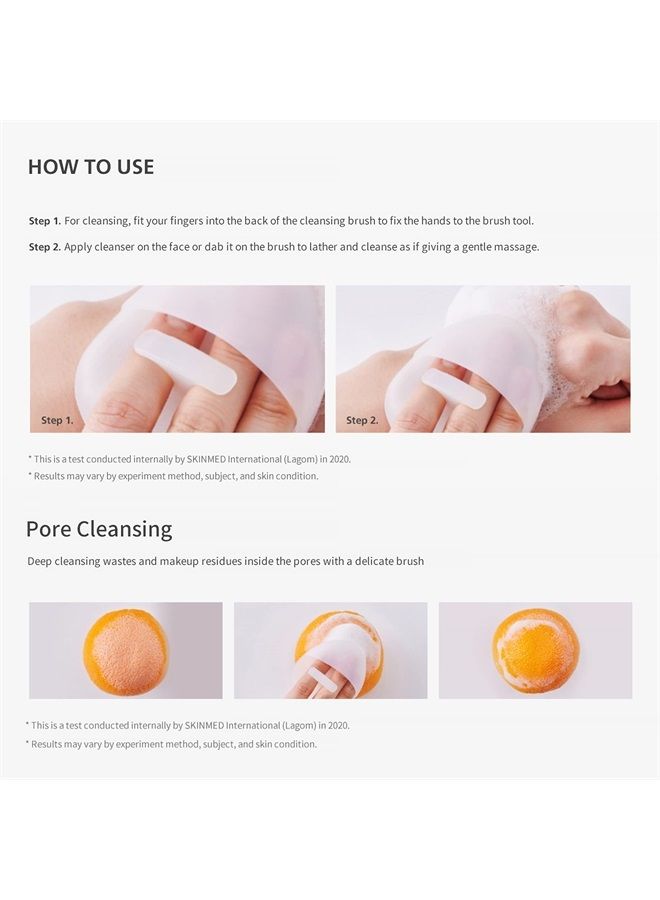 HOW TO USE

Step 1. For cleansing, fit your fingers into the back of the cleansing brush to fix the hands to the brush tool.

Step 2. Apply cleanser on the face or dab it on the brush to lather and cleanse as if giving a gentle massage.

Step 1.

Step 2.

* This is a test conducted internally by SKINMED International (Lagom) in 2020.
* Results may vary by experiment method, subject, and skin condition.

Pore Cleansing

Deep cleansing wastes and makeup residues inside the pores with a delicate brush

* This is a test conducted internally by SKINMED International (Lagom) in 2020.
* Results may vary by experiment method, subject, and skin condition.