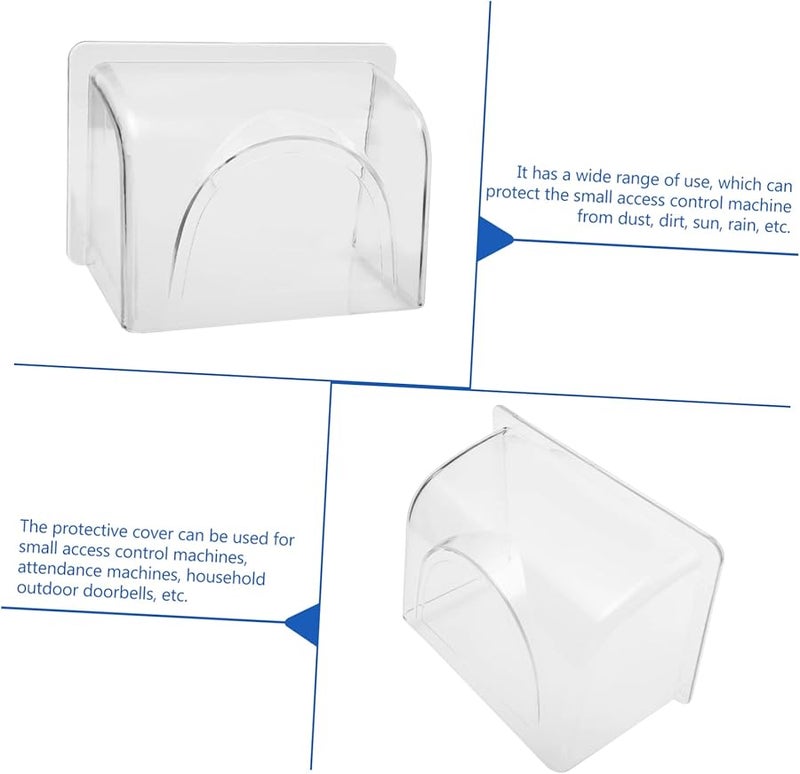 It has a wide range of use, which can protect the small access control machine from dust, dirt, sun, rain, etc.

The protective cover can be used for small access control machines, attendance machines, household outdoor doorbells, etc.