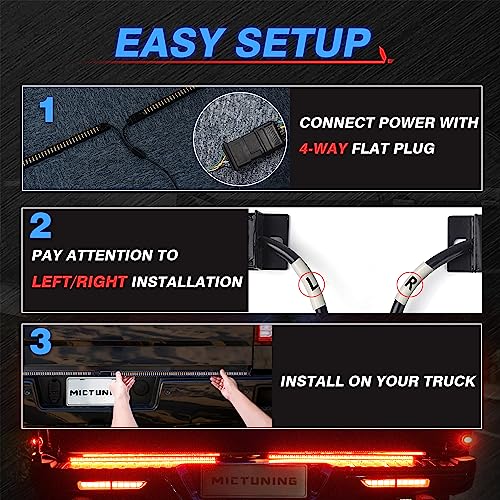 EASY SETUP

1

CONNECT POWER WITH 4-WAY FLAT PLUG

2

PAY ATTENTION TO LEFT/RIGHT INSTALLATION

L

R

3

MICTUNING

INSTALL ON YOUR TRUCK

MICTUNING