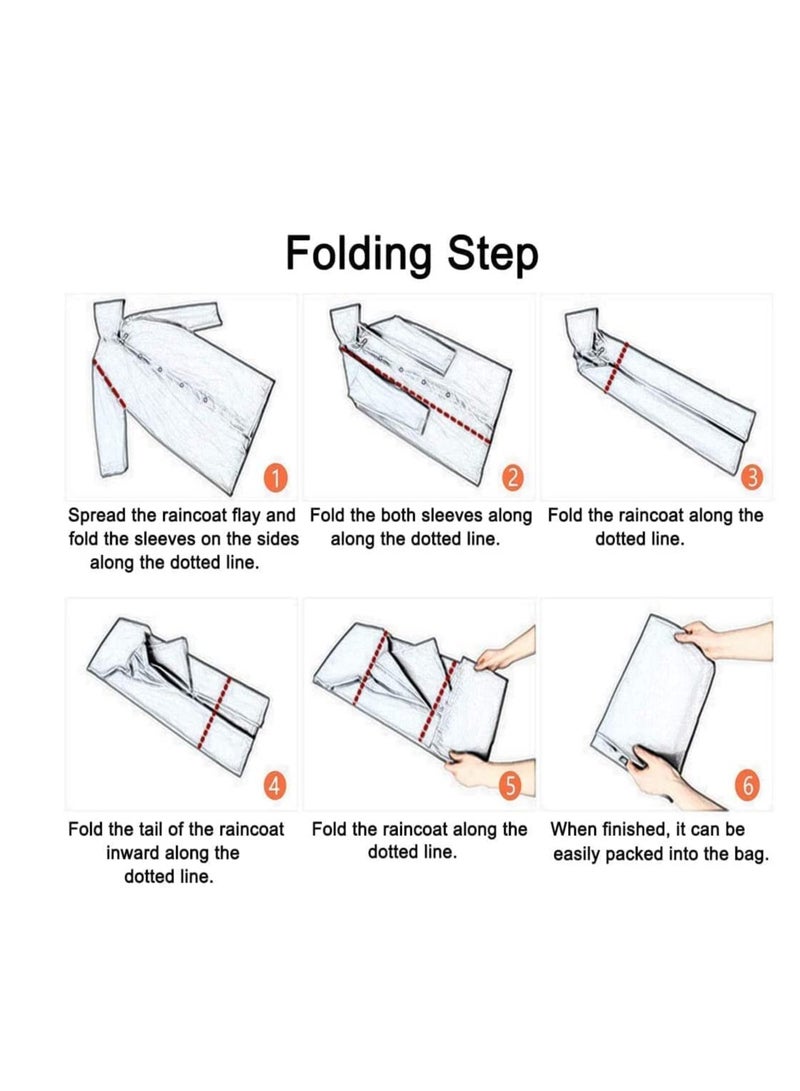 Folding Step

1

Spread the raincoat flay and fold the sleeves on the sides along the dotted line.

2

Fold the both sleeves along along the dotted line.

3

Fold the raincoat along the dotted line.

4

Fold the tail of the raincoat inward along the dotted line.

5

Fold the raincoat along the dotted line.

6

When finished, it can be easily packed into the bag.