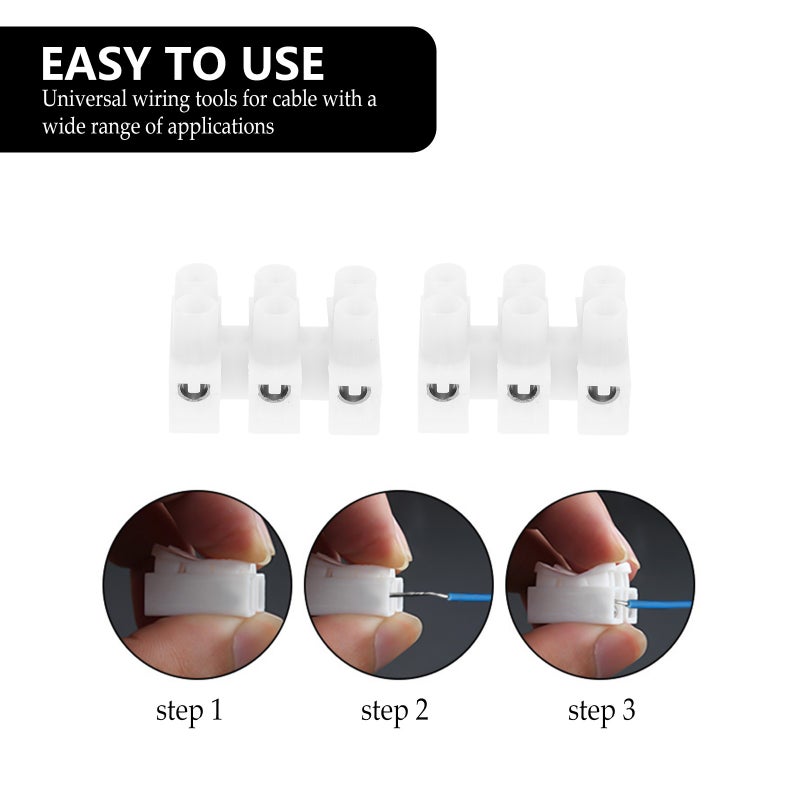 EASY TO USE
Universal wiring tools for cable with a wide range of applications

step 1

step 2

step 3