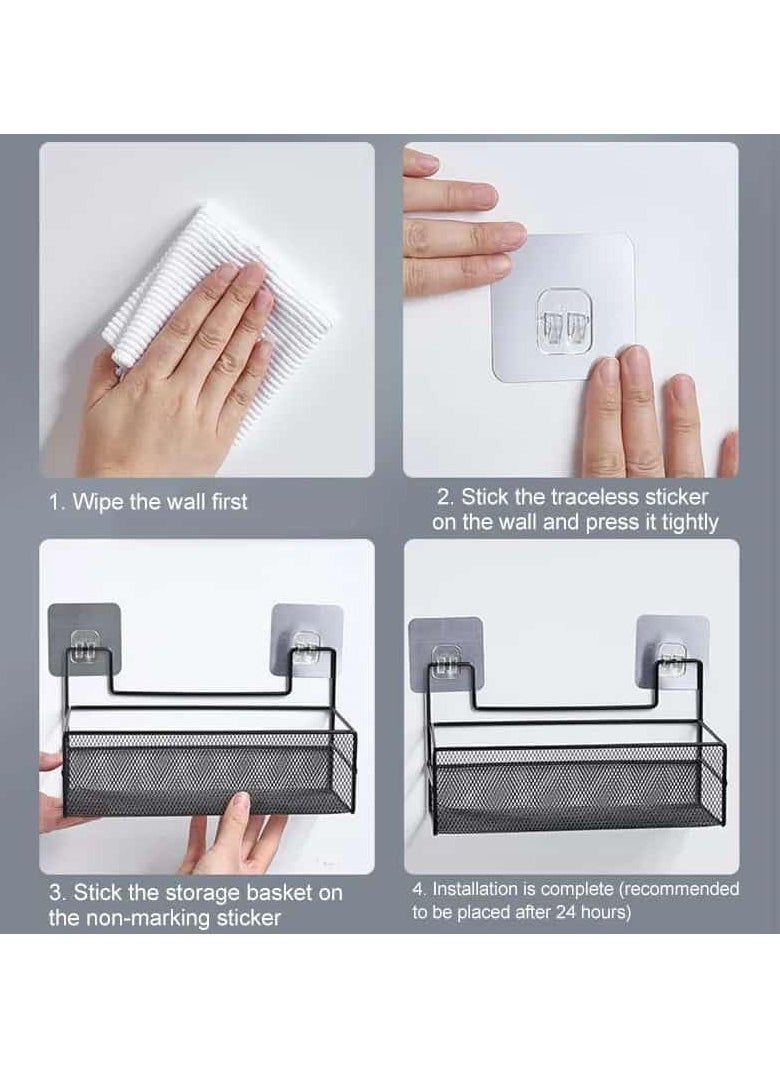 1. Wipe the wall first

2. Stick the traceless sticker on the wall and press it tightly

3. Stick the storage basket on the non-marking sticker

4. Installation is complete (recommended to be placed after 24 hours)