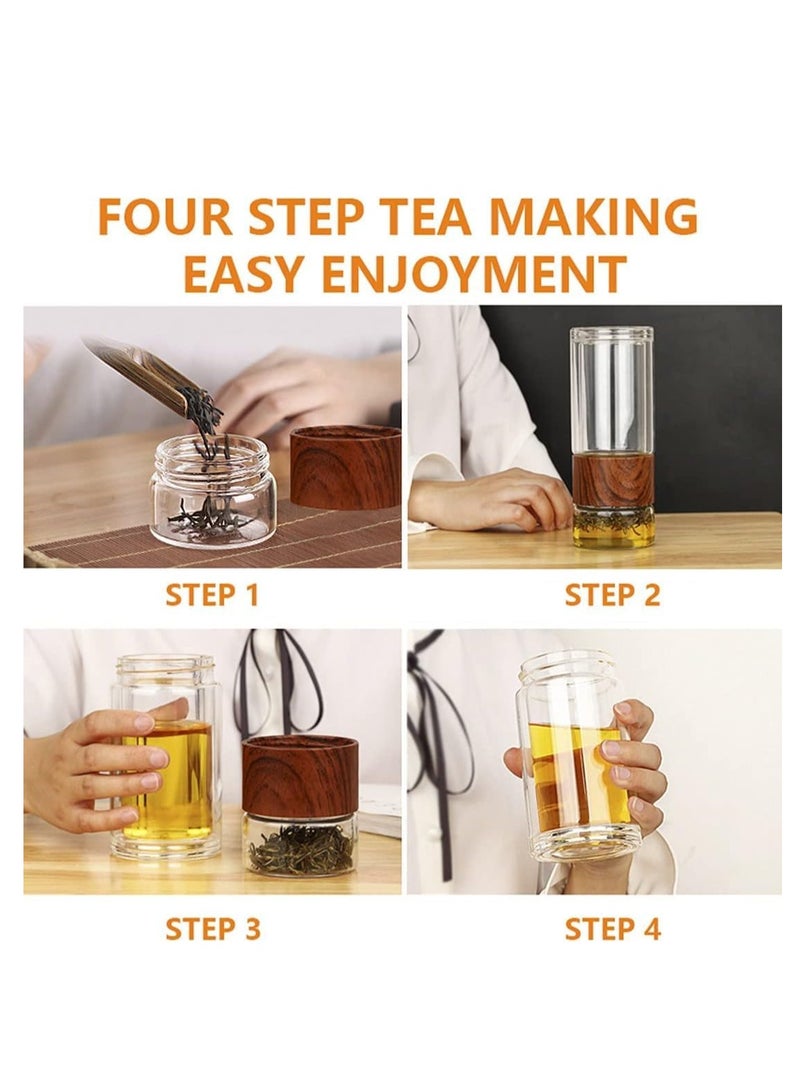 FOUR STEP TEA MAKING EASY ENJOYMENT

STEP 1

STEP 2

STEP 3

STEP 4