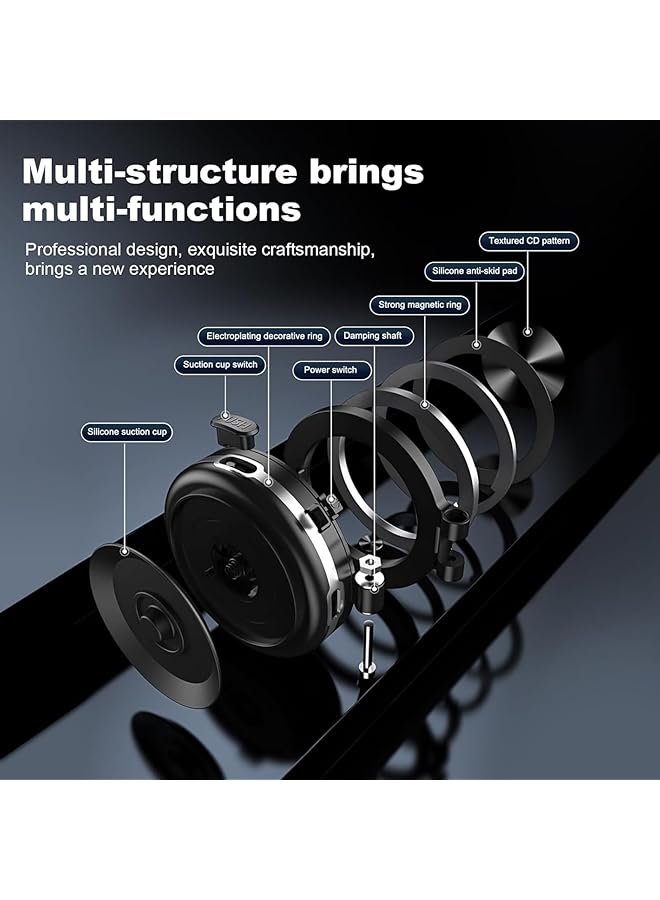 Multi-structure brings multi-functions

Professional design, exquisite craftsmanship, brings a new experience

Textured CD pattern

Silicone anti-skid pad

Strong magnetic ring

Electroplating decorative ring

Damping shaft

Suction cup switch

Power switch

Silicone suction cup